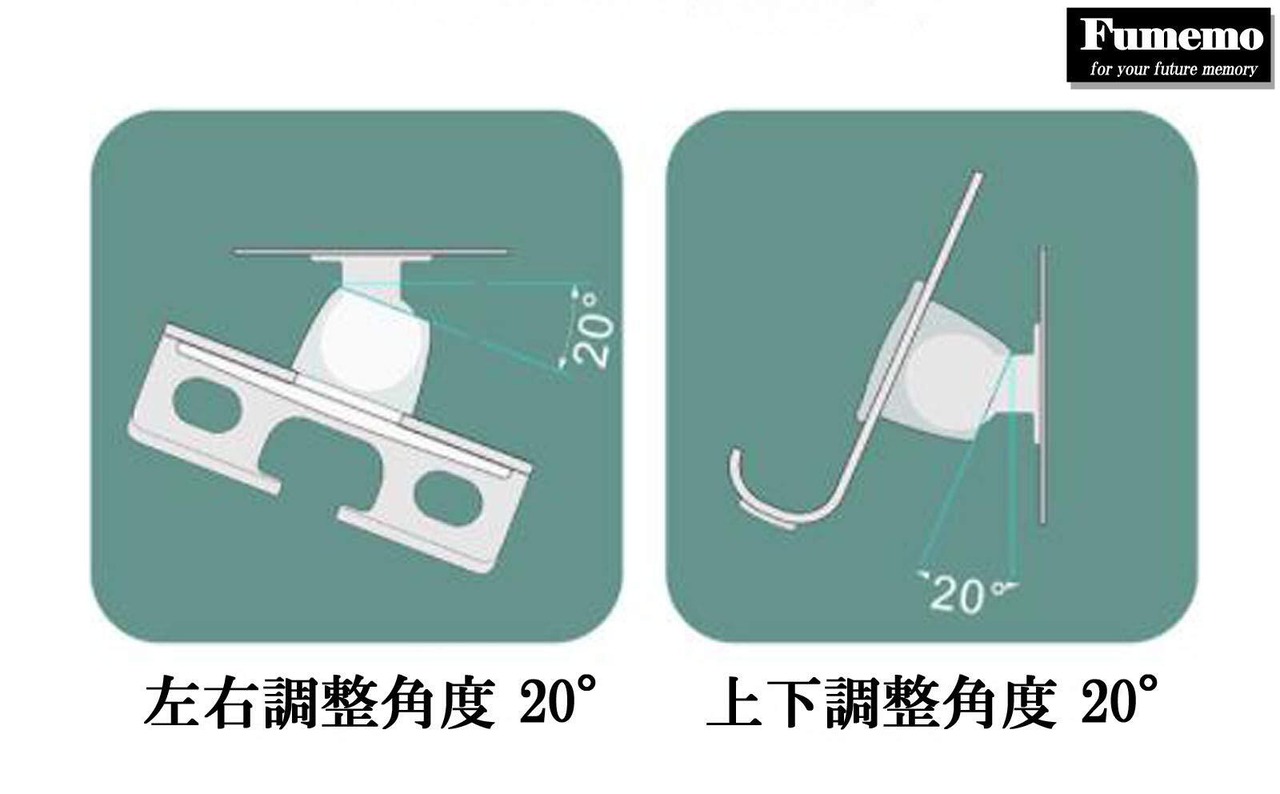 Fumemo
for your future memory

20°

20°

左右調整角度 20°

上下調整角度 20°