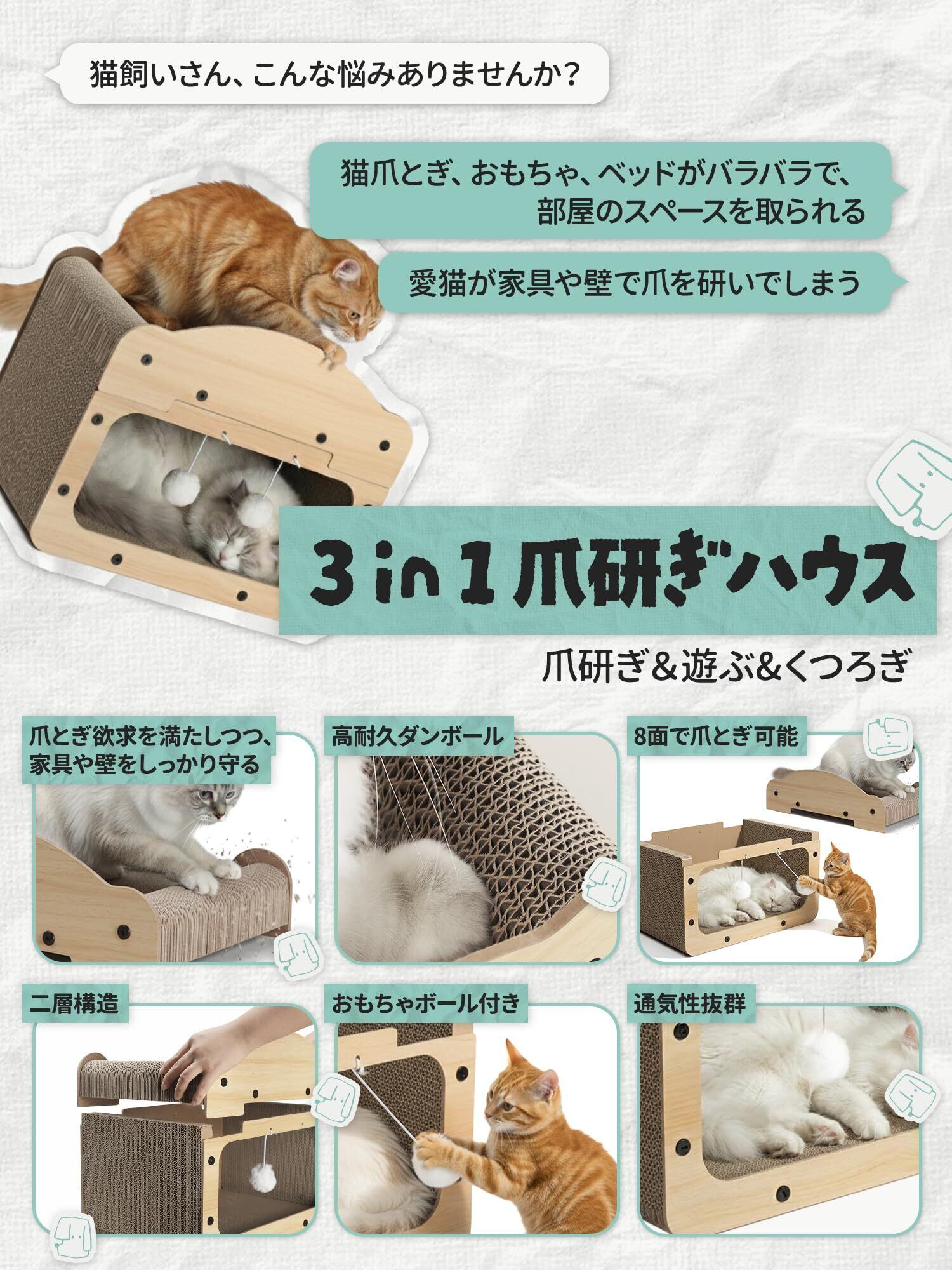 猫飼いさん、こんな悩みありませんか?

猫爪とぎ、おもちゃ、ベッドがバラバラで、部屋のスペースを取られる

愛猫が家具や壁で爪を研いでしまう

3 in 1 爪研ぎハウス

爪研ぎ＆遊ぶ&くつろぎ

爪とぎ欲求を満たしつつ、家具や壁をしっかり守る

高耐久ダンボール

8面で爪とぎ可能

二層構造

おもちゃボール付き

通気性抜群