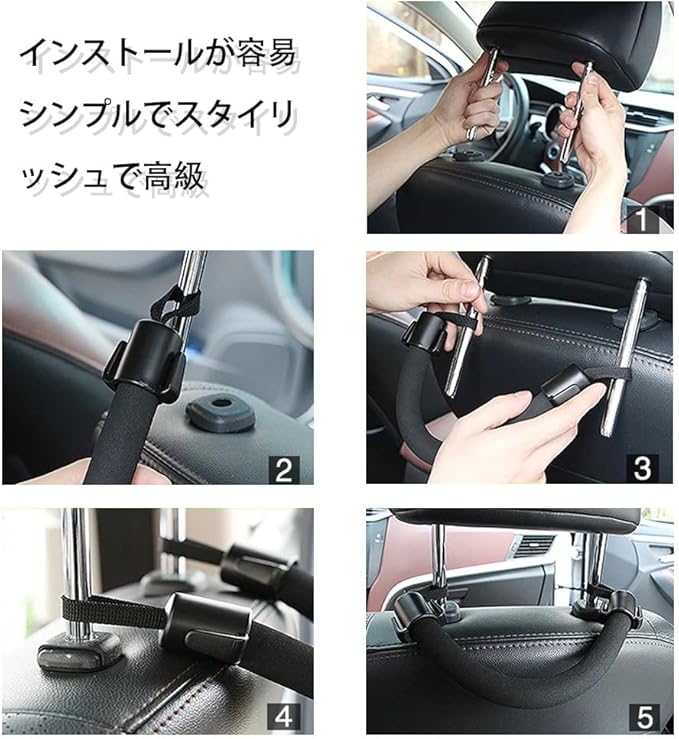 インストールが容易
シンプルでスタイリッシュで高級

1

2

3

4

5