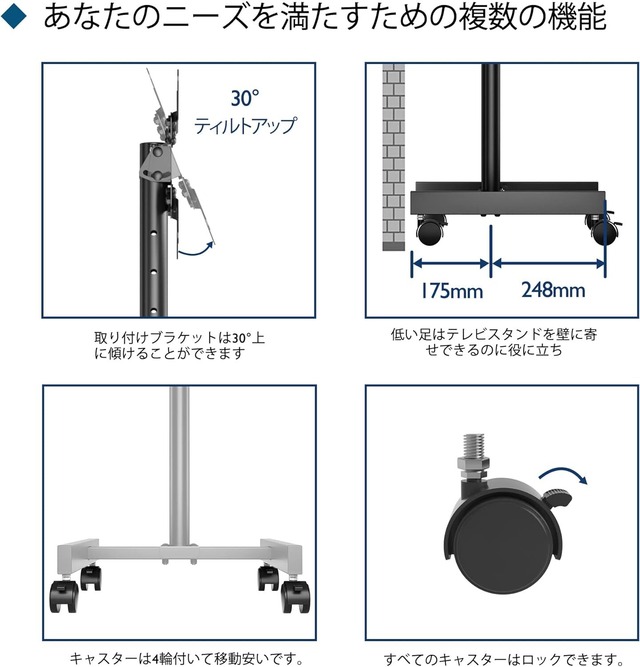 ◆ あなたのニーズを満たすための複数の機能

30°
ティルトアップ

取り付けブラケットは30°上に傾けることができます

175mm
248mm

低い足はテレビスタンドを壁に寄せできるのに役に立ち

キャスターは4輪付いて移動安いです。

すべてのキャスターはロックできます。