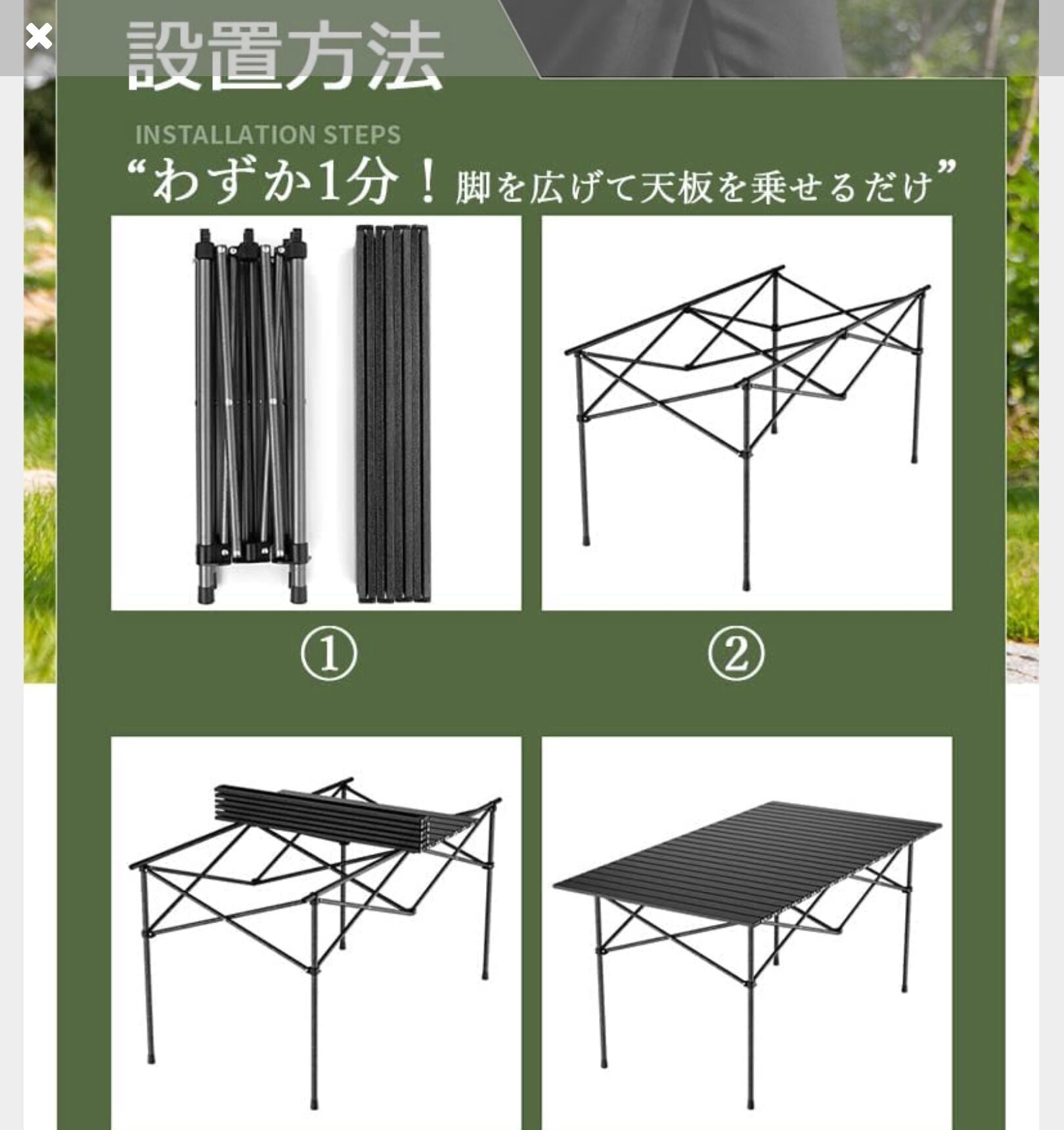 ×

設置方法

INSTALLATION STEPS

“わずか1分！脚を広げて天板を乗せるだけ”

①

②