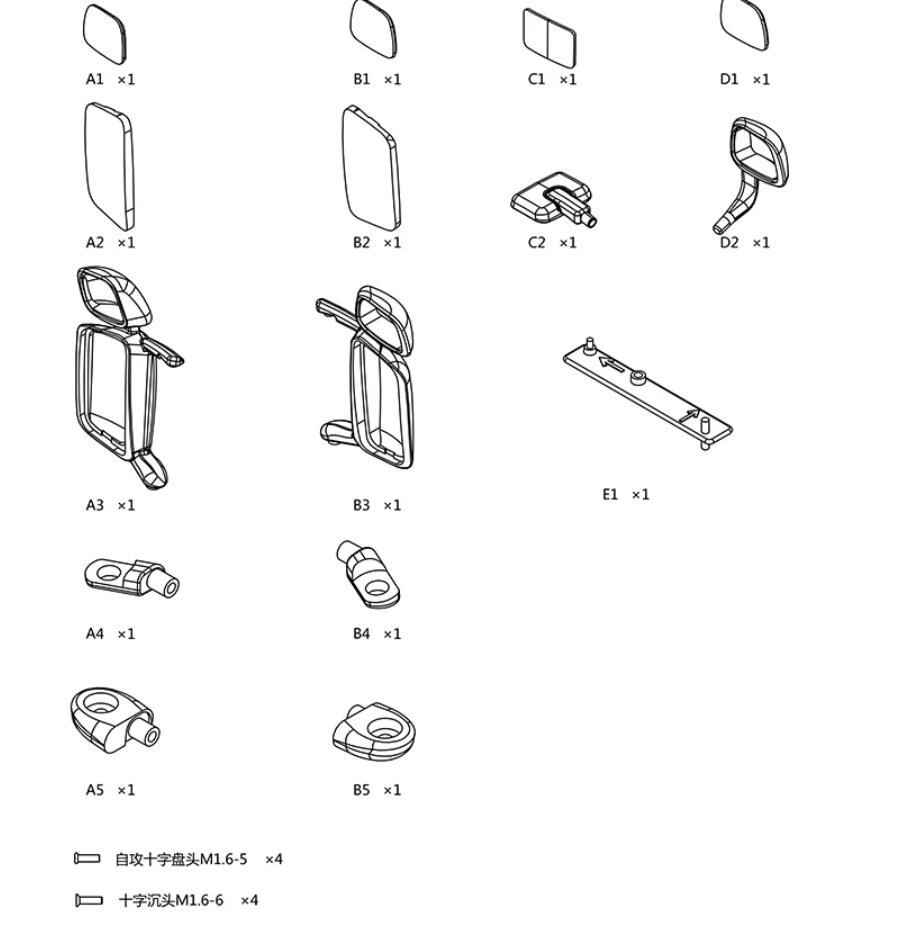 A1 ×1
B1 ×1
C1 ×1
D1 ×1

A2 ×1
B2 ×1
C2 ×1
D2 ×1

A3 ×1
B3 ×1
E1 ×1

A4 ×1
B4 ×1

A5 ×1
B5 ×1

自攻十字盘头M1.6-5 ×4

十字沉头M1.6-6 ×4