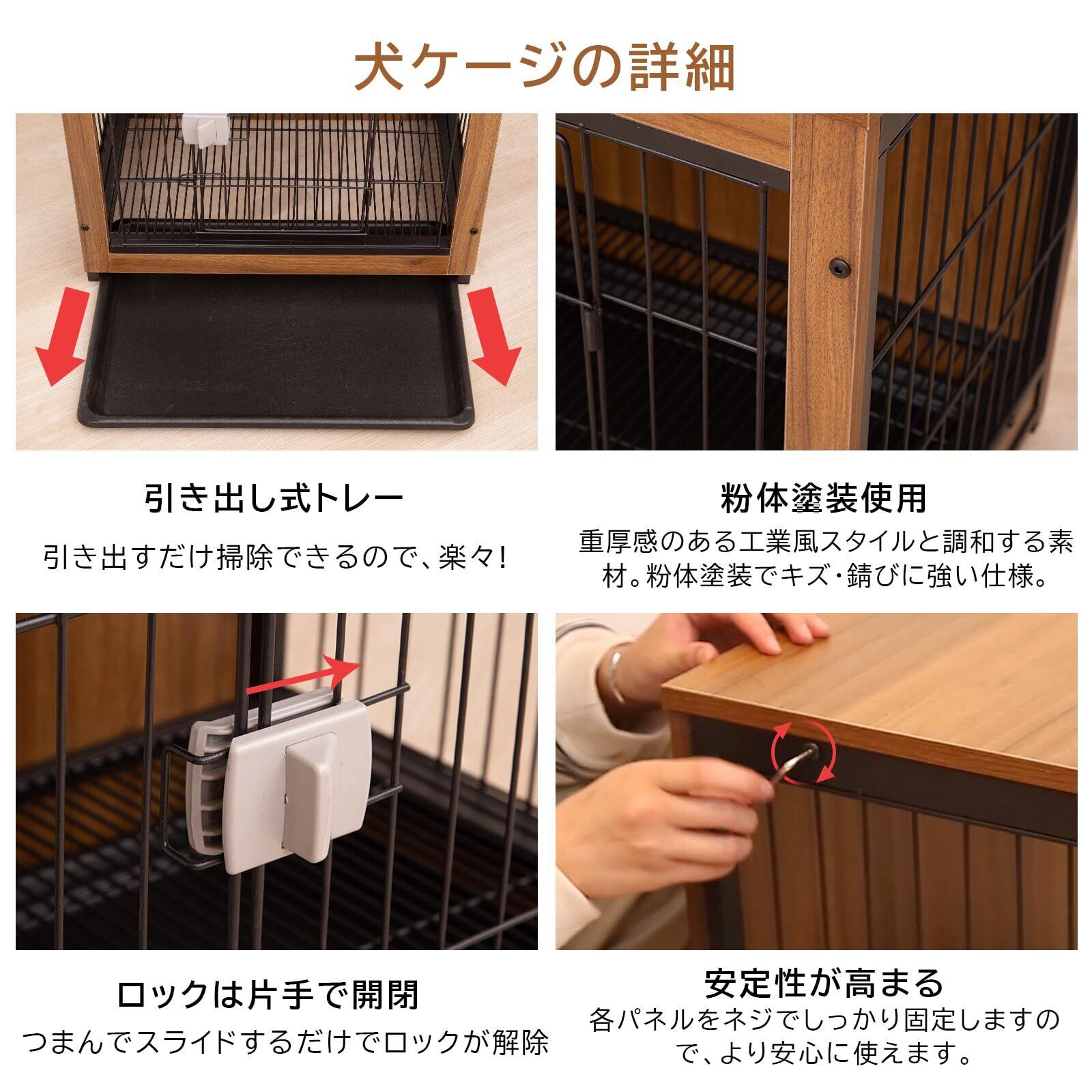 犬ケージの詳細

引き出し式トレー

引き出すだけ掃除できるので、楽々!

粉体塗装使用

重厚感のある工業風スタイルと調和する素材。粉体塗装でキズ・錆びに強い仕様。

ロックは片手で開閉

つまんでスライドするだけでロックが解除

安定性が高まる

各パネルをネジでしっかり固定しますので、より安心に使えます。