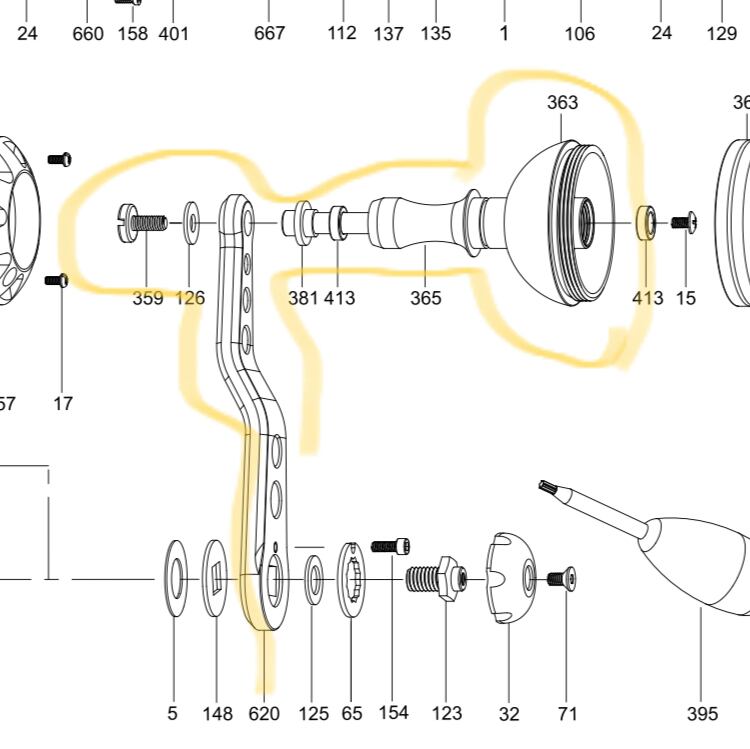 24 660 158 401 667 112 137 135 1 106 24 129

363 36

359 126 381 413 365 413 15

57 17

5 148 620 125 65 154 123 32 71 395