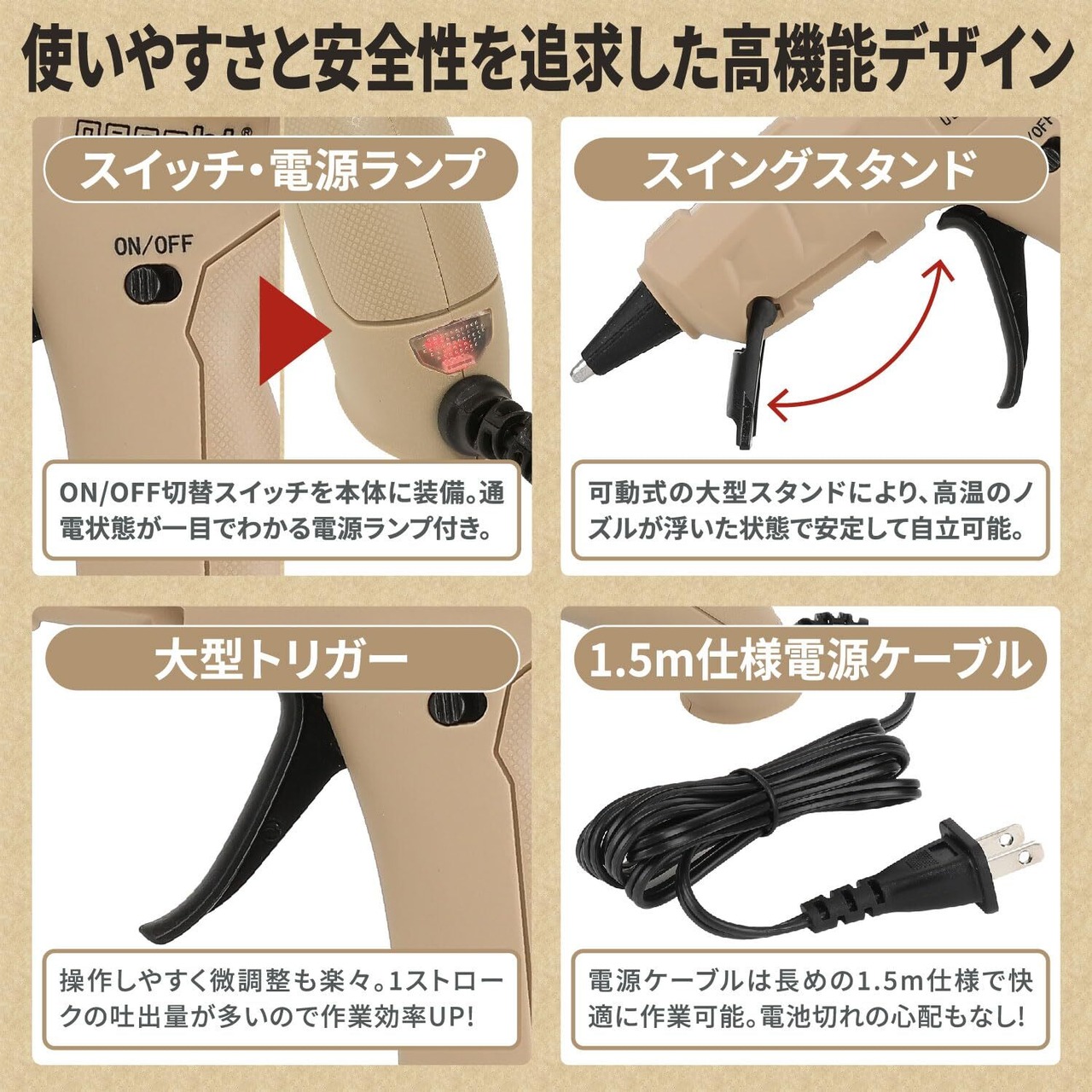 使いやすさと安全性を追求した高機能デザイン

スイッチ・電源ランプ

ON/OFF

ON/OFF切替スイッチを本体に装備。通電状態が一目でわかる電源ランプ付き。

スイングスタンド

可動式の大型スタンドにより、高温のノズルが浮いた状態で安定して自立可能。

大型トリガー

操作しやすく微調整も楽々。1ストロークの吐出量が多いので作業効率UP!

1.5m仕様電源ケーブル

電源ケーブルは長めの1.5m仕様で快適に作業可能。電池切れの心配もなし!