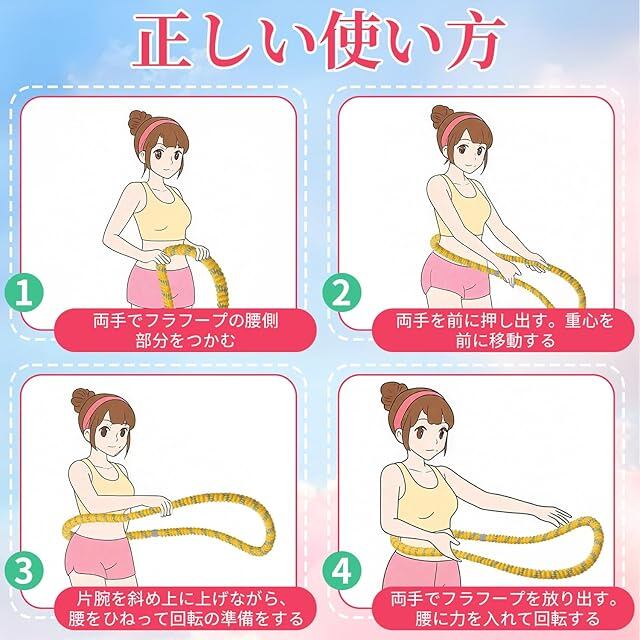 正しい使い方

1
両手でフラフープの腰側部分をつかむ

2
両手を前に押し出す。重心を前に移動する

3
片腕を斜め上に上げながら、腰をひねって回転の準備をする

4
両手でフラフープを放り出す。腰に力を入れて回転する