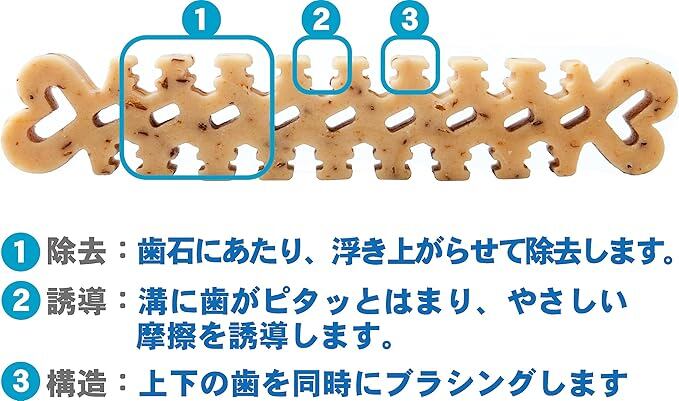 1 2 3

1 除去：歯石にあたり、浮き上がらせて除去します。

2 誘導：溝に歯がピタッとはまり、やさしい摩擦を誘導します。

3 構造：上下の歯を同時にブラシングします