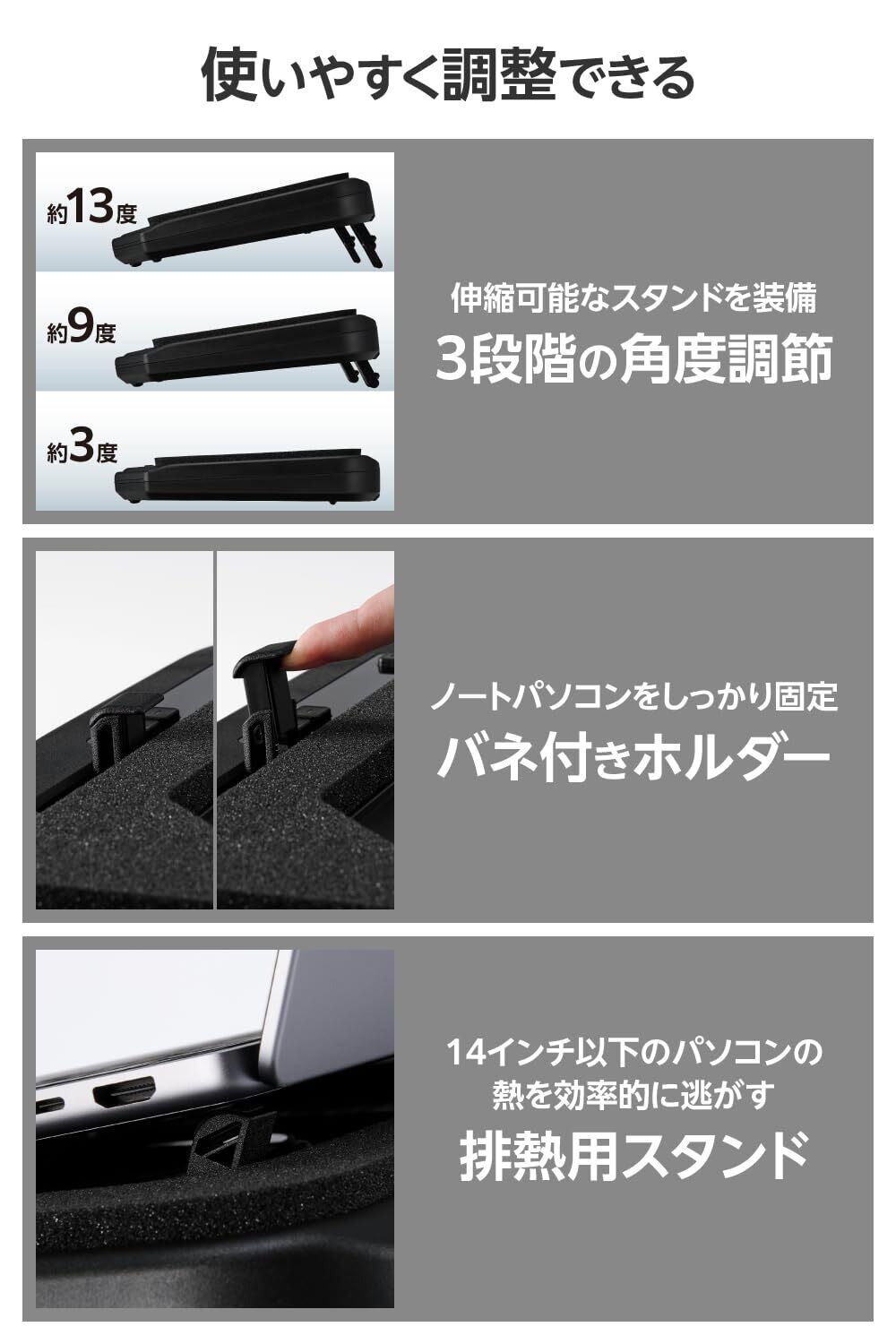 使いやすく調整できる

約13度

約9度

約3度

伸縮可能なスタンドを装備
3段階の角度調節

ノートパソコンをしっかり固定
バネ付きホルダー

14インチ以下のパソコンの熱を効率的に逃がす
排熱用スタンド