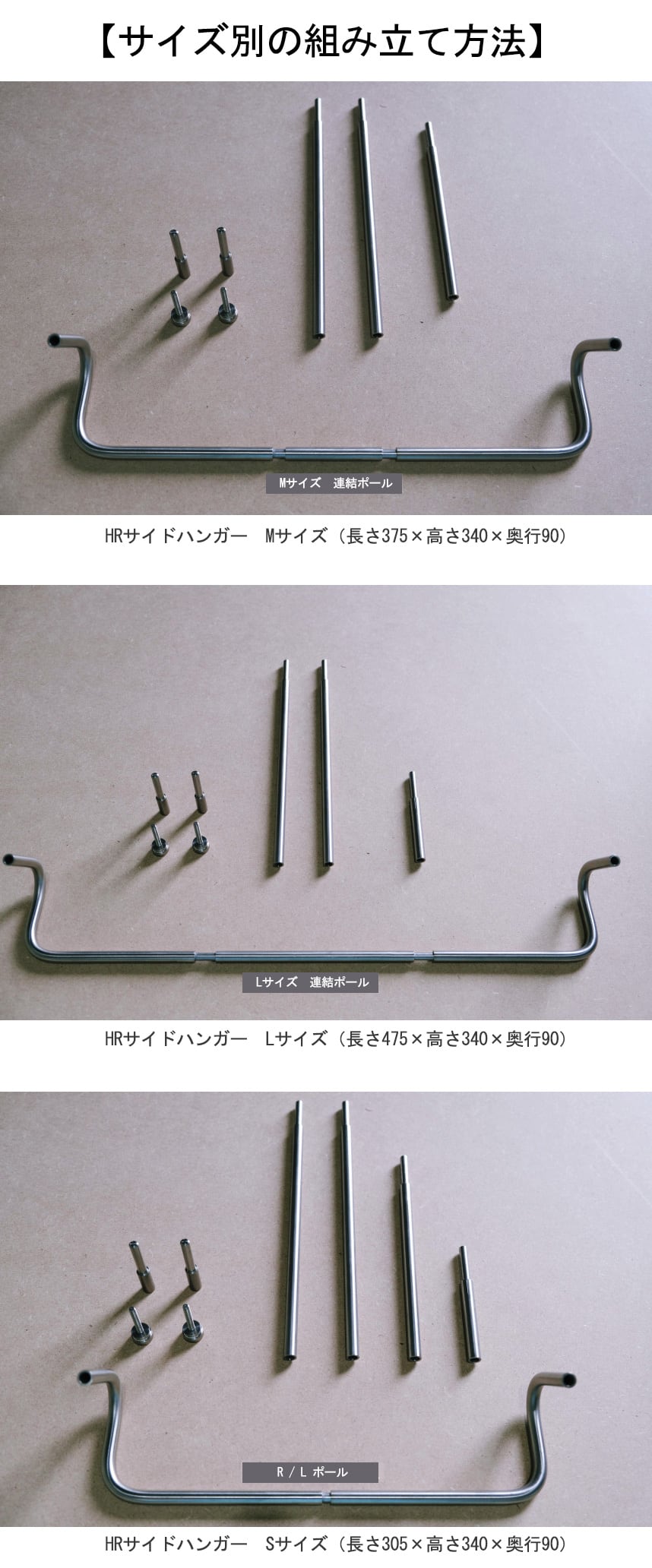 【サイズ別の組み立て方法】

Mサイズ　連結ポール

HRサイドハンガー　Mサイズ（長さ375×高さ340×奥行90）

Lサイズ　連結ポール

HRサイドハンガー　Lサイズ（長さ475×高さ340×奥行90）

R / L ポール

HRサイドハンガー　Sサイズ（長さ305×高さ340×奥行90）