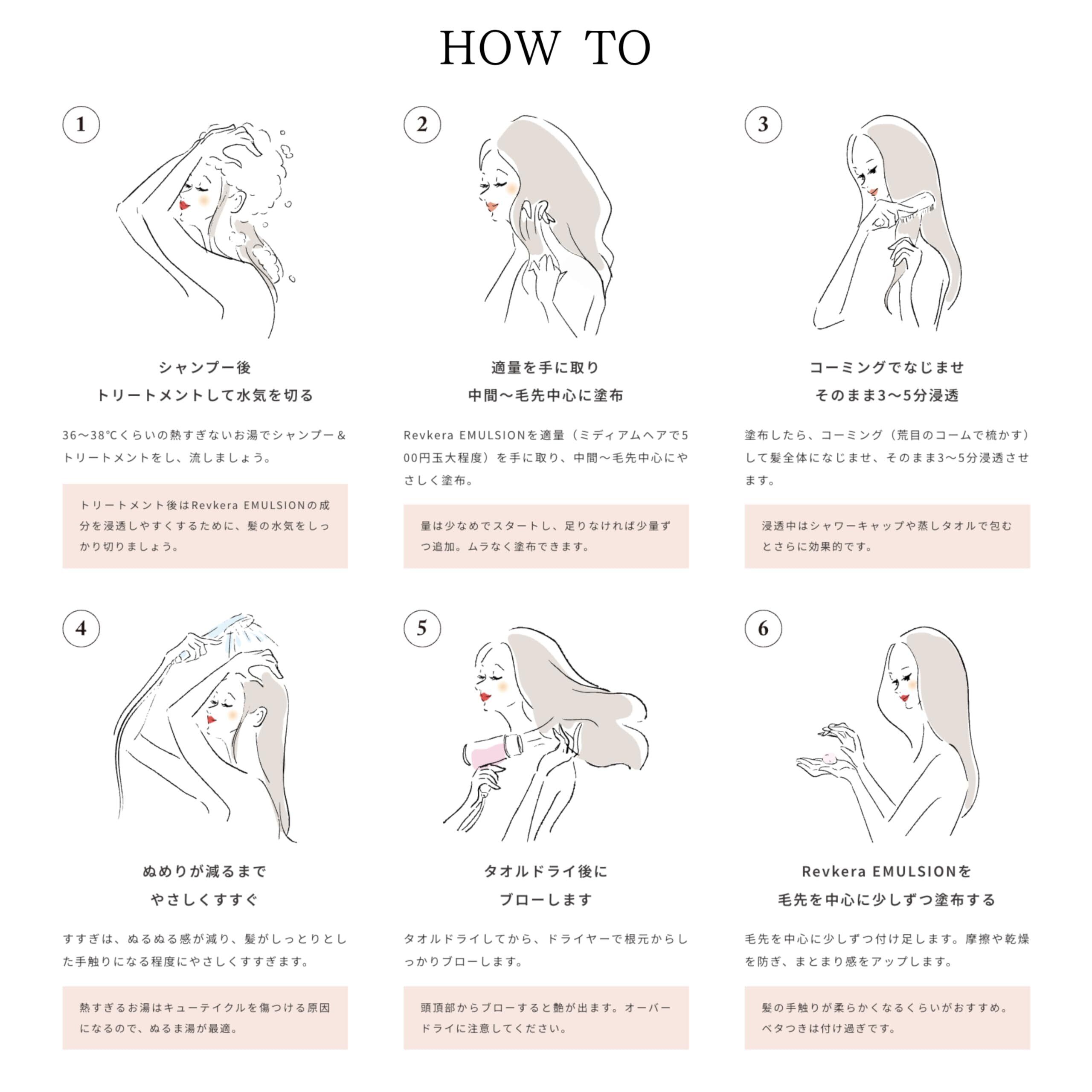 HOW TO

1

シャンプー後
トリートメントして水気を切る

36〜38℃くらいの熱すぎないお湯でシャンプー＆トリートメントをし、流しましょう。

トリートメント後はRevkera EMULSIONの成分を浸透しやすくするために、髪の水気をしっかり切りましょう。

2

適量を手に取り
中間〜毛先中心に塗布

Revkera EMULSIONを適量（ミディアムヘアで500円玉大程度）を手に取り、中間〜毛先中心にやさしく塗布。

量は少なめでスタートし、足りなければ少量ずつ追加。ムラなく塗布できます。

3

コーミングでなじませ
そのまま3〜5分浸透

塗布したら、コーミング（荒目のコームで梳かす）して髪全体になじませ、そのまま3〜5分浸透させます。

浸透中はシャワーキャップや蒸しタオルで包むとさらに効果的です。

4

ぬめりが減るまで
やさしくすすぐ

すすぎは、ぬるぬる感が減り、髪がしっとりとした手触りになる程度にやさしくすすぎます。

熱すぎるお湯はキューティクルを傷つける原因になるので、ぬるま湯が最適。

5

タオルドライ後に
ブローします

タオルドライしてから、ドライヤーで根元からしっかりブローします。

頭頂部からブローすると艶が出ます。オーバードライに注意してください。

6

Revkera EMULSIONを
毛先を中心に少しずつ塗布する

毛先を中心に少しずつ付け足します。摩擦や乾燥を防ぎ、まとまり感をアップします。

髪の手触りが柔らかくなるくらいがおすすめ。ベタつきは付け過ぎです。