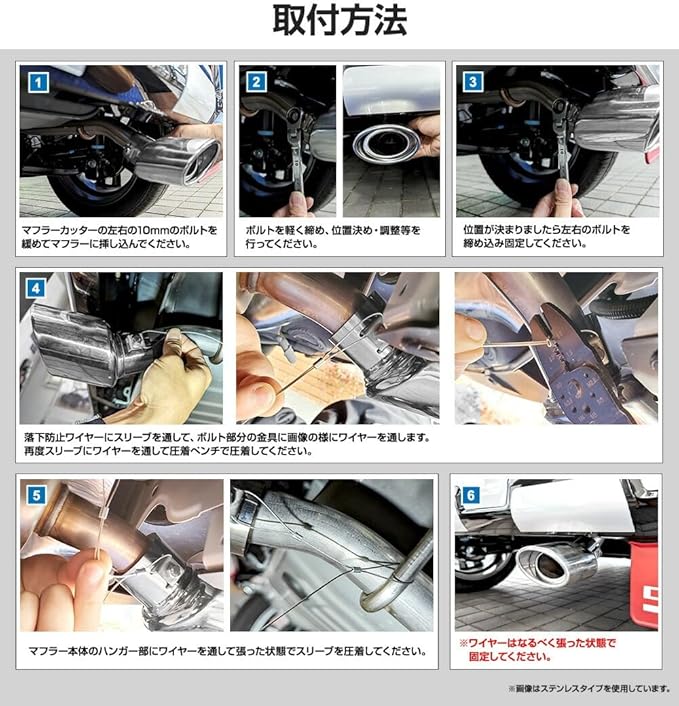 取付方法

1
マフラーカッターの左右の10mmのボルトを緩めてマフラーに挿し込んでください。

2
ボルトを軽く締め、位置決め・調整等を行ってください。

3
位置が決まりましたら左右のボルトを締め込み固定してください。

4
落下防止ワイヤーにスリーブを通して、ボルト部分の金具に画像の様にワイヤーを通します。再度スリーブにワイヤーを通して圧着ペンチで圧着してください。

5
マフラー本体のハンガー部にワイヤーを通して張った状態でスリーブを圧着してください。

6
※ワイヤーはなるべく張った状態で固定してください。

※画像はステンレスタイプを使用しています。