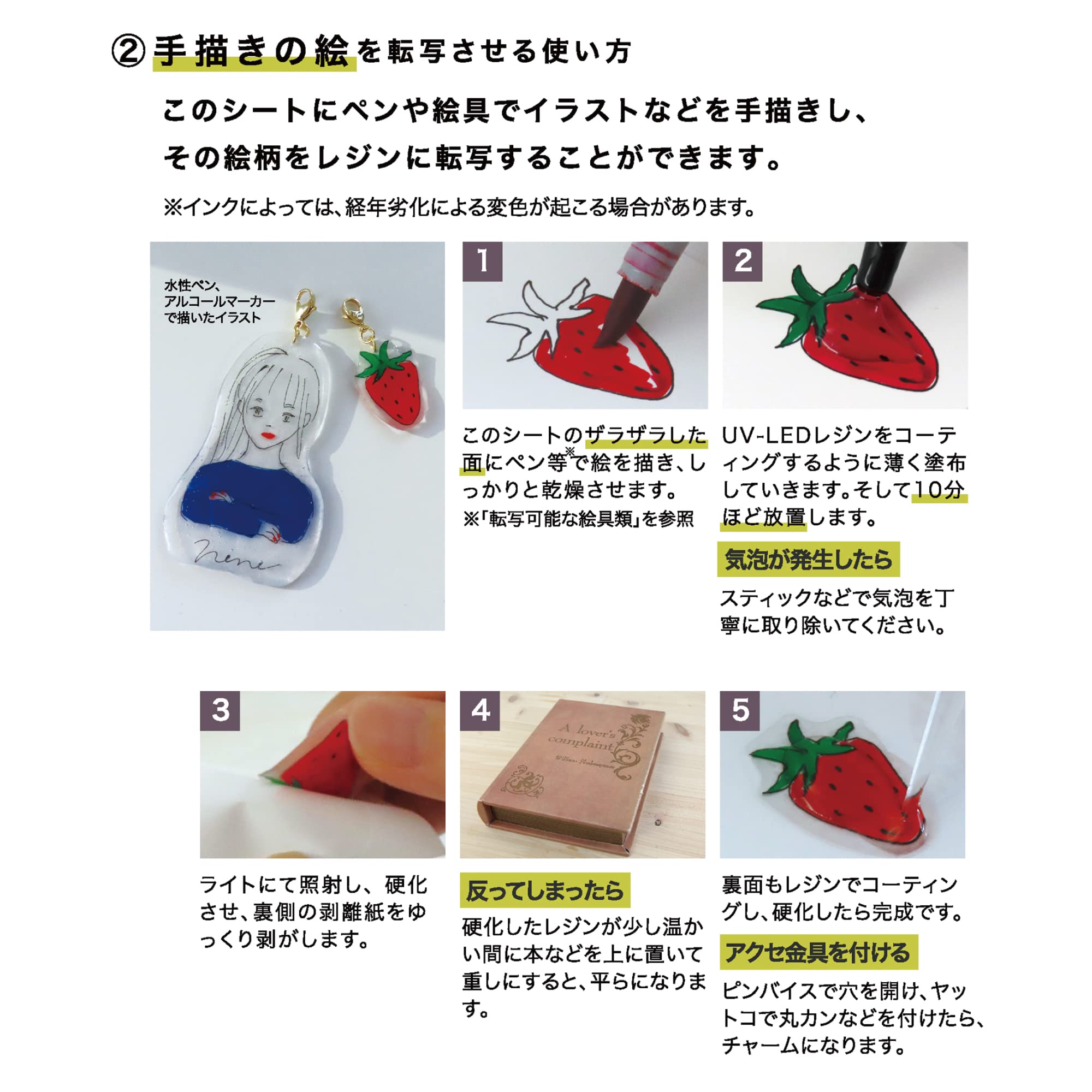 ②手描きの絵を転写させる使い方

このシートにペンや絵具でイラストなどを手描きし、その絵柄をレジンに転写することができます。

※インクによっては、経年劣化による変色が起こる場合があります。

水性ペン、アルコールマーカーで描いたイラスト

nene

1

このシートのザラザラした面にペン等※で絵を描き、しっかりと乾燥させます。
※「転写可能な絵具類」を参照

2

UV-LEDレジンをコーティングするように薄く塗布していきます。そして10分ほど放置します。

気泡が発生したら

スティックなどで気泡を丁寧に取り除いてください。

3

ライトにて照射し、硬化させ、裏側の剥離紙をゆっくり剥がします。

4

A lover's complaint
William Shakespeare

反ってしまったら

硬化したレジンが少し温かい間に本などを上に置いて重しにすると、平らになります。

5

裏面もレジンでコーティングし、硬化したら完成です。

アクセ金具を付ける

ピンバイスで穴を開け、ヤットコで丸カンなどを付けたら、チャームになります。