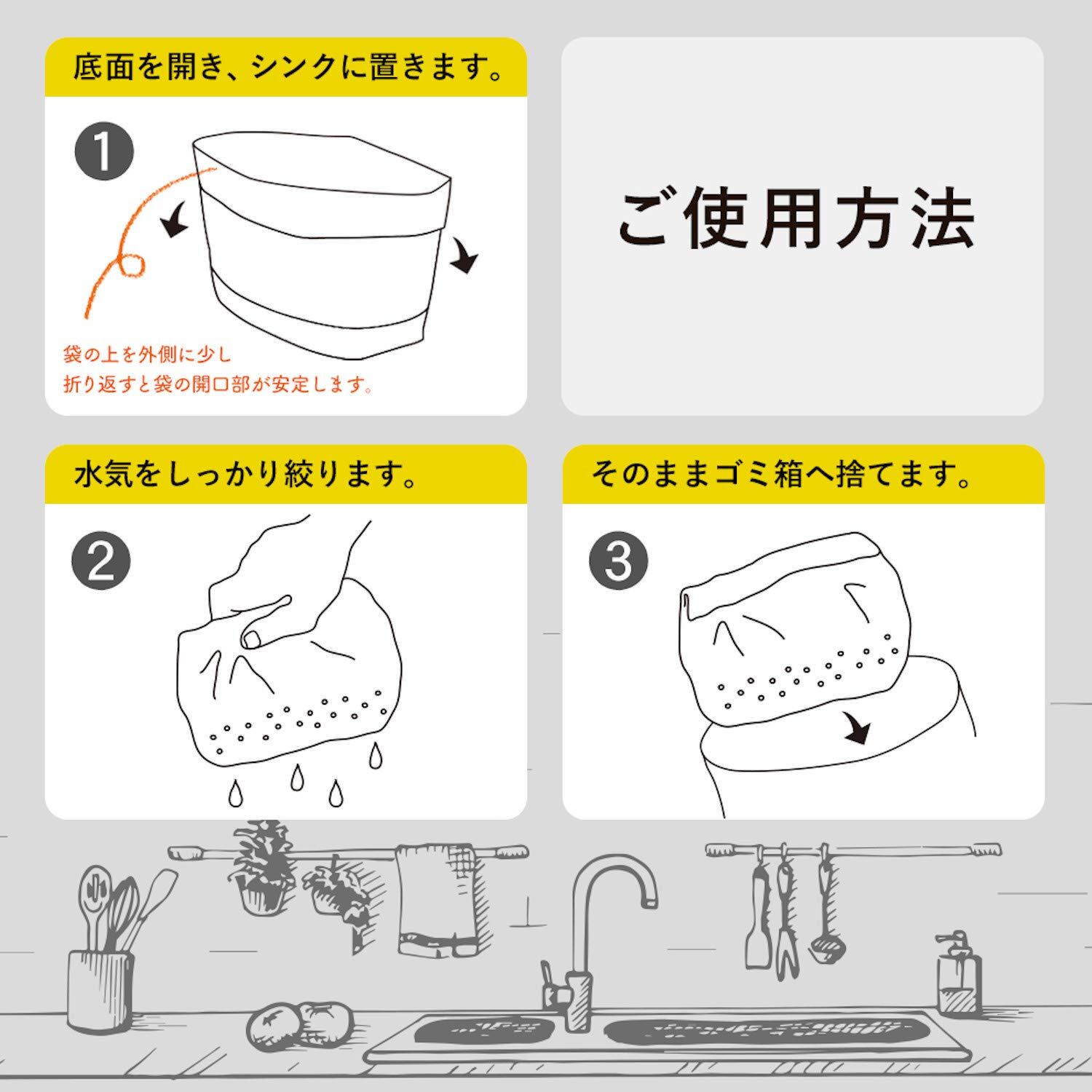 底面を開き、シンクに置きます。

1

袋の上を外側に少し
折り返すと袋の開口部が安定します。

ご使用方法

水気をしっかり絞ります。

2

そのままゴミ箱へ捨てます。

3