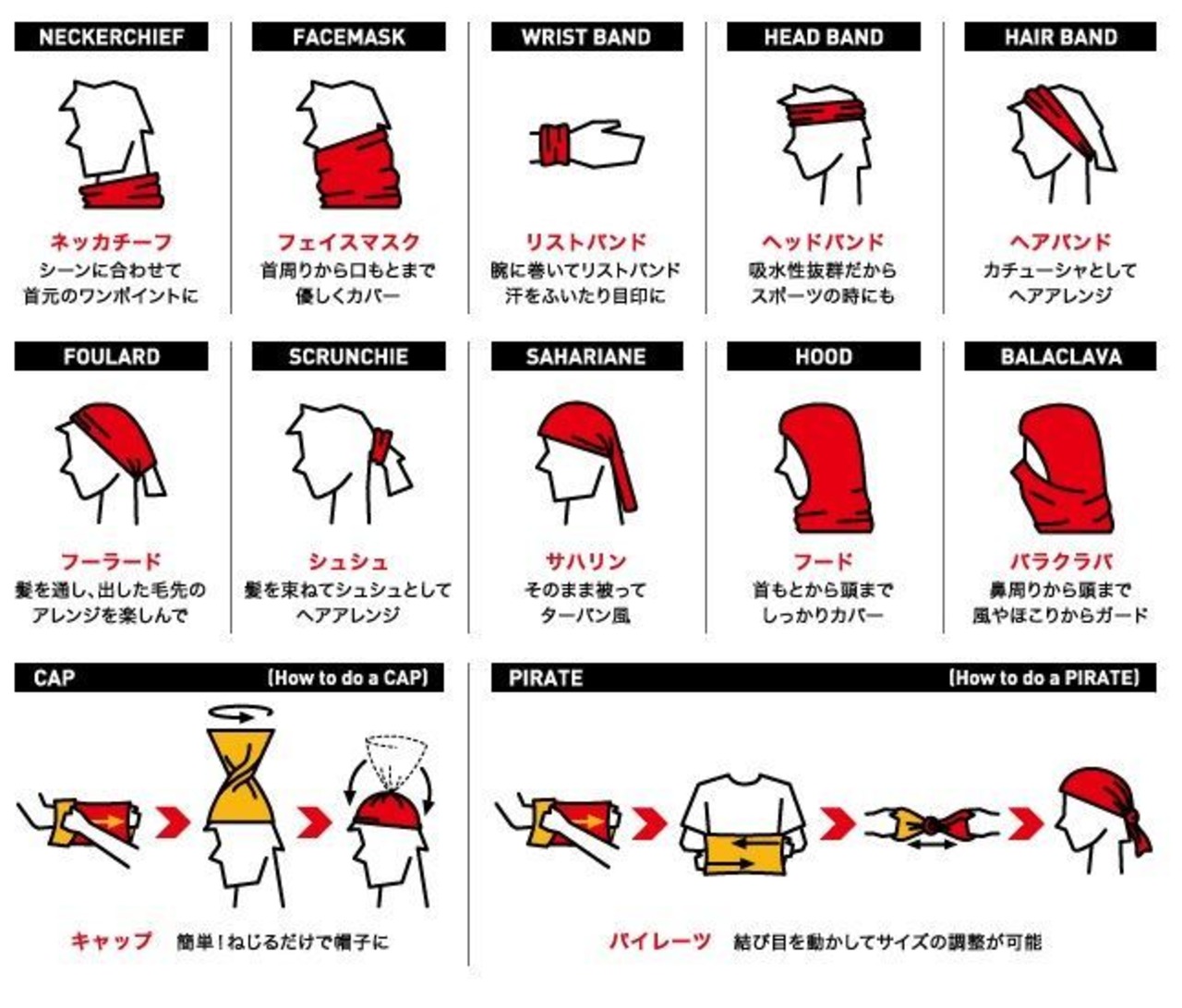 NECKERCHIEF

ネッカチーフ
シーンに合わせて
首元のワンポイントに

FACEMASK

フェイスマスク
首周りから口もとまで
優しくカバー

WRIST BAND

リストバンド
腕に巻いてリストバンド
汗をふいたり目印に

HEAD BAND

ヘッドバンド
吸水性抜群だから
スポーツの時にも

HAIR BAND

ヘアバンド
カチューシャとして
ヘアアレンジ

FOULARD

フーラード
髪を通し、出した毛先の
アレンジを楽しんで

SCRUNCHIE

シュシュ
髪を束ねてシュシュとして
ヘアアレンジ

SAHARIANE

サハリン
そのまま被って
ターバン風

HOOD

フード
首もとから頭まで
しっかりカバー

BALACLAVA

バラクラバ
鼻周りから頭まで
風やほこりからガード

CAP (How to do a CAP)

キャップ 簡単！ねじるだけで帽子に

PIRATE (How to do a PIRATE)

パイレーツ 結び目を動かしてサイズの調整が可能