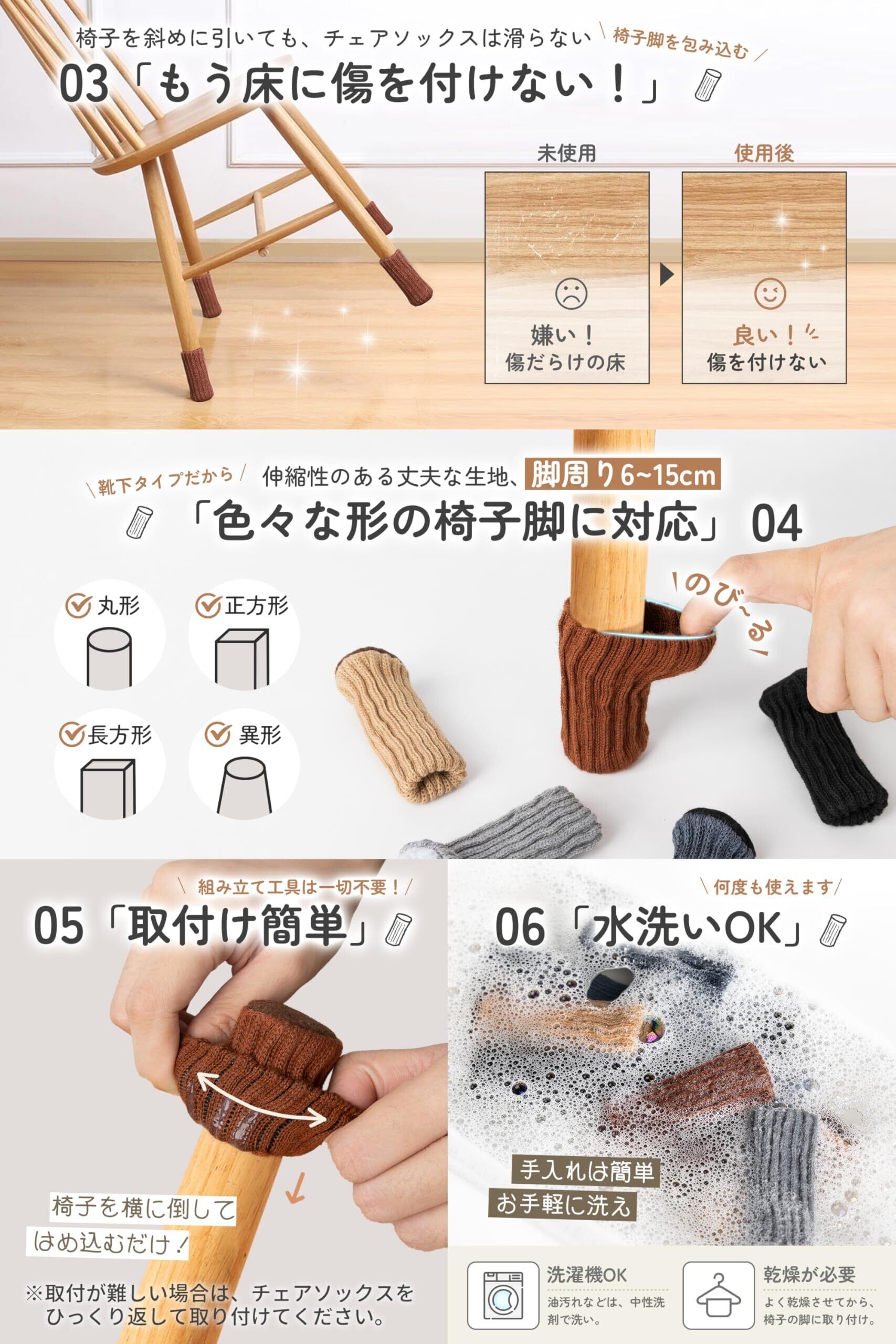 椅子を斜めに引いても、チェアソックスは滑らない

\椅子脚を包み込む/

03「もう床に傷を付けない！」

未使用

嫌い！
傷だらけの床

使用後

良い！
傷を付けない

\靴下タイプだから/

伸縮性のある丈夫な生地、脚周り6~15cm

「色々な形の椅子脚に対応」04

丸形

正方形

長方形

異形

のび~る

\組み立て工具は一切不要！/

05「取付け簡単」

椅子を横に倒して
はめ込むだけ！

※取付が難しい場合は、チェアソックスをひっくり返して取り付けてください。

\何度も使えます/

06「水洗いOK」

手入れは簡単
お手軽に洗え

洗濯機OK
油汚れなどは、中性洗剤で洗い。

乾燥が必要
よく乾燥させてから、椅子の脚に取り付け。