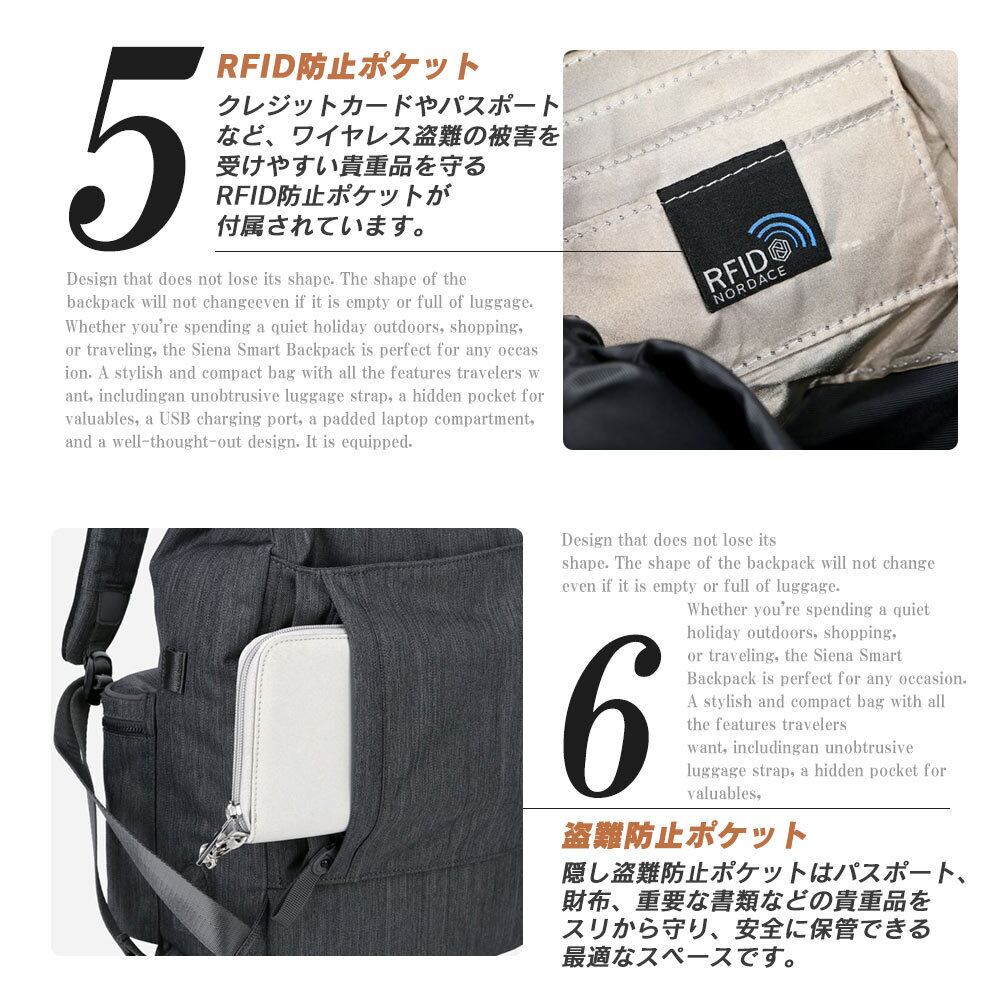 5

RFID防止ポケット

クレジットカードやパスポートなど、ワイヤレス盗難の被害を受けやすい貴重品を守るRFID防止ポケットが付属されています。

Design that does not lose its shape. The shape of the backpack will not changeeven if it is empty or full of luggage. Whether you're spending a quiet holiday outdoors, shopping, or traveling, the Siena Smart Backpack is perfect for any occas ion. A stylish and compact bag with all the features travelers w ant, includingan unobtrusive luggage strap, a hidden pocket for valuables, a USB charging port, a padded laptop compartment, and a well-thought-out design. It is equipped.

RFID
NORDACE

Design that does not lose its shape. The shape of the backpack will not change even if it is empty or full of luggage. Whether you're spending a quiet holiday outdoors, shopping, or traveling, the Siena Smart Backpack is perfect for any occasion. A stylish and compact bag with all the features travelers want, includingan unobtrusive luggage strap, a hidden pocket for valuables,

6

盗難防止ポケット

隠し盗難防止ポケットはパスポート、財布、重要な書類などの貴重品をスリから守り、安全に保管できる最適なスペースです。