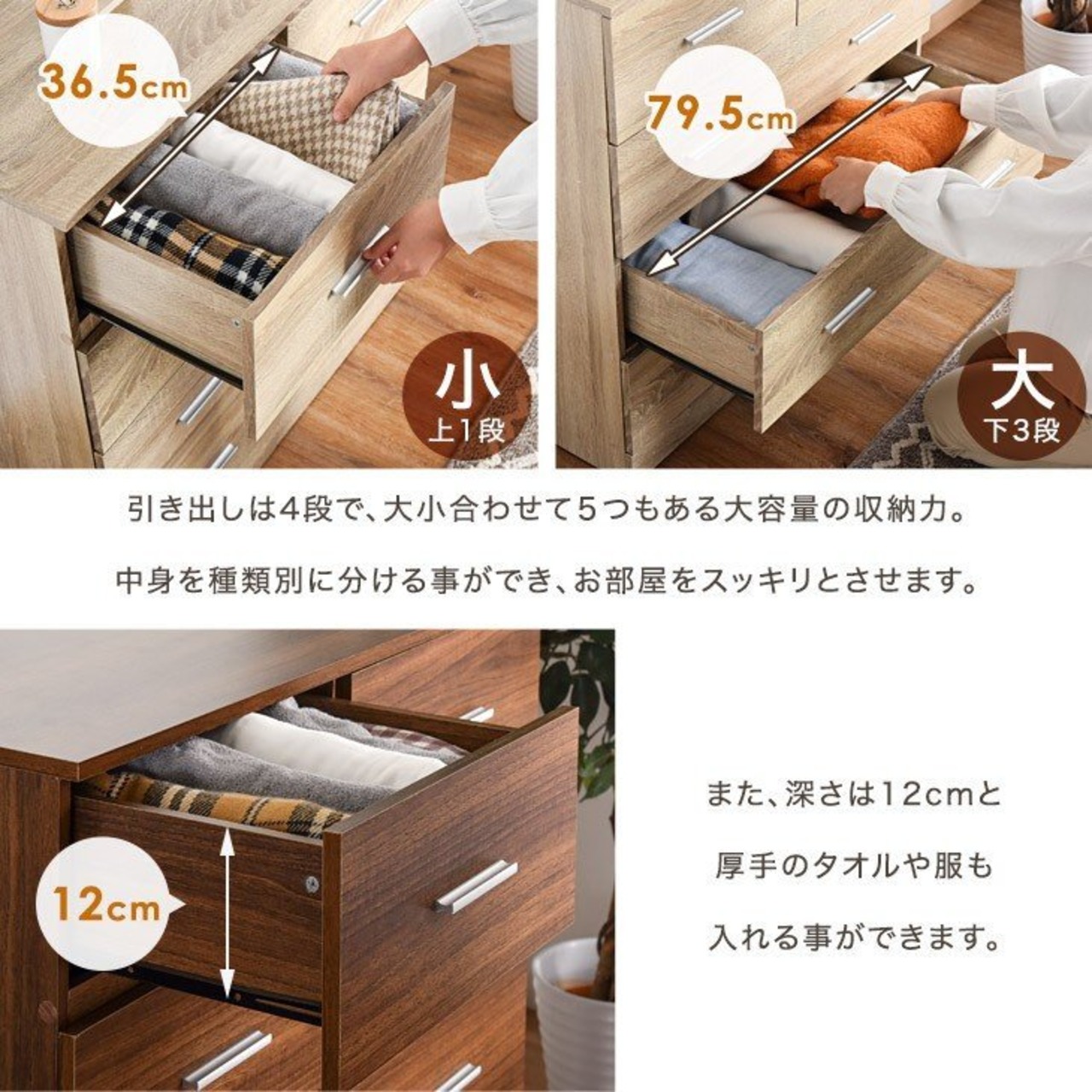 36.5cm

小
上1段

79.5cm

大
下3段

引き出しは4段で、大小合わせて5つもある大容量の収納力。

中身を種類別に分ける事ができ、お部屋をスッキリとさせます。

12cm

また、深さは12cmと

厚手のタオルや服も

入れる事ができます。