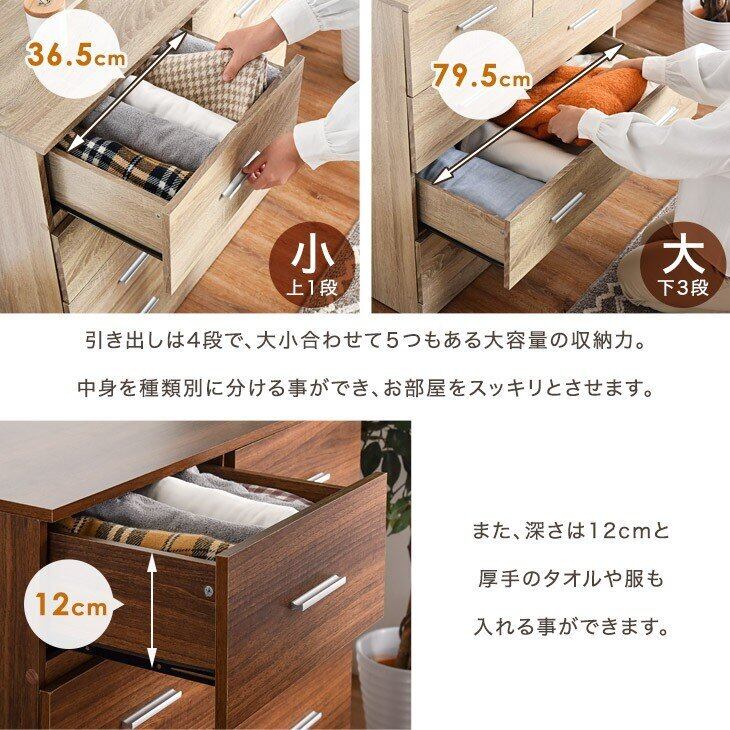 36.5cm

小
上1段

79.5cm

大
下3段

引き出しは4段で、大小合わせて5つもある大容量の収納力。

中身を種類別に分ける事ができ、お部屋をスッキリとさせます。

12cm

また、深さは12cmと

厚手のタオルや服も

入れる事ができます。