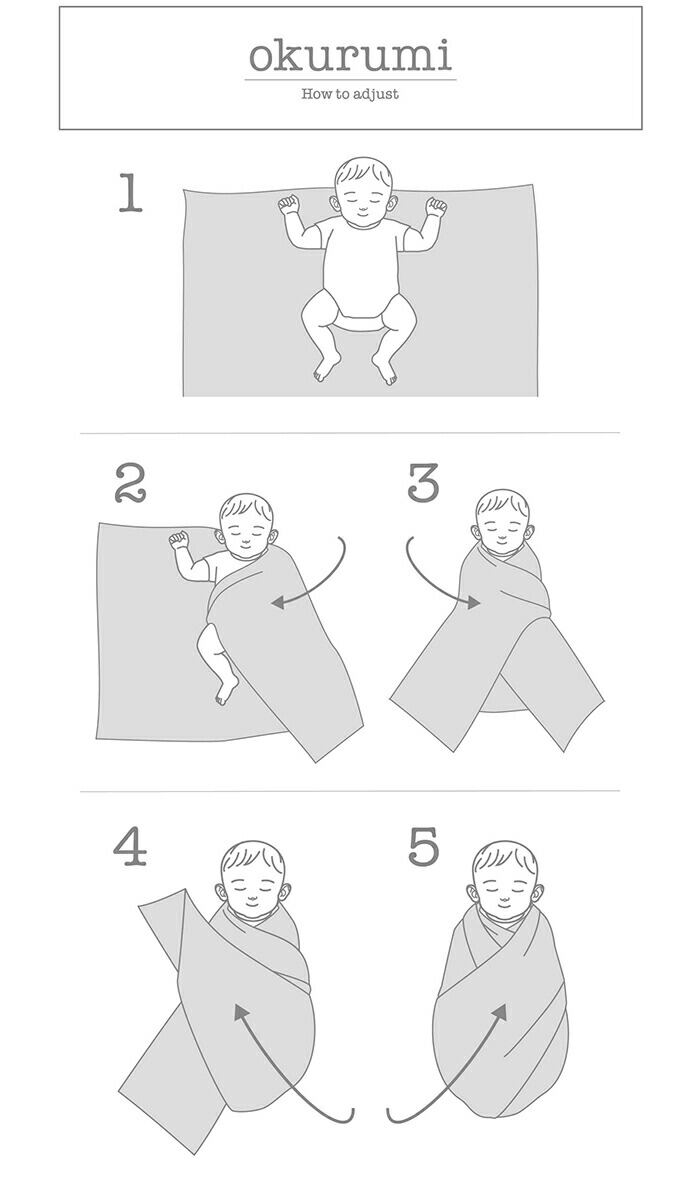 okurumi
How to adjust

1

2

3

4

5