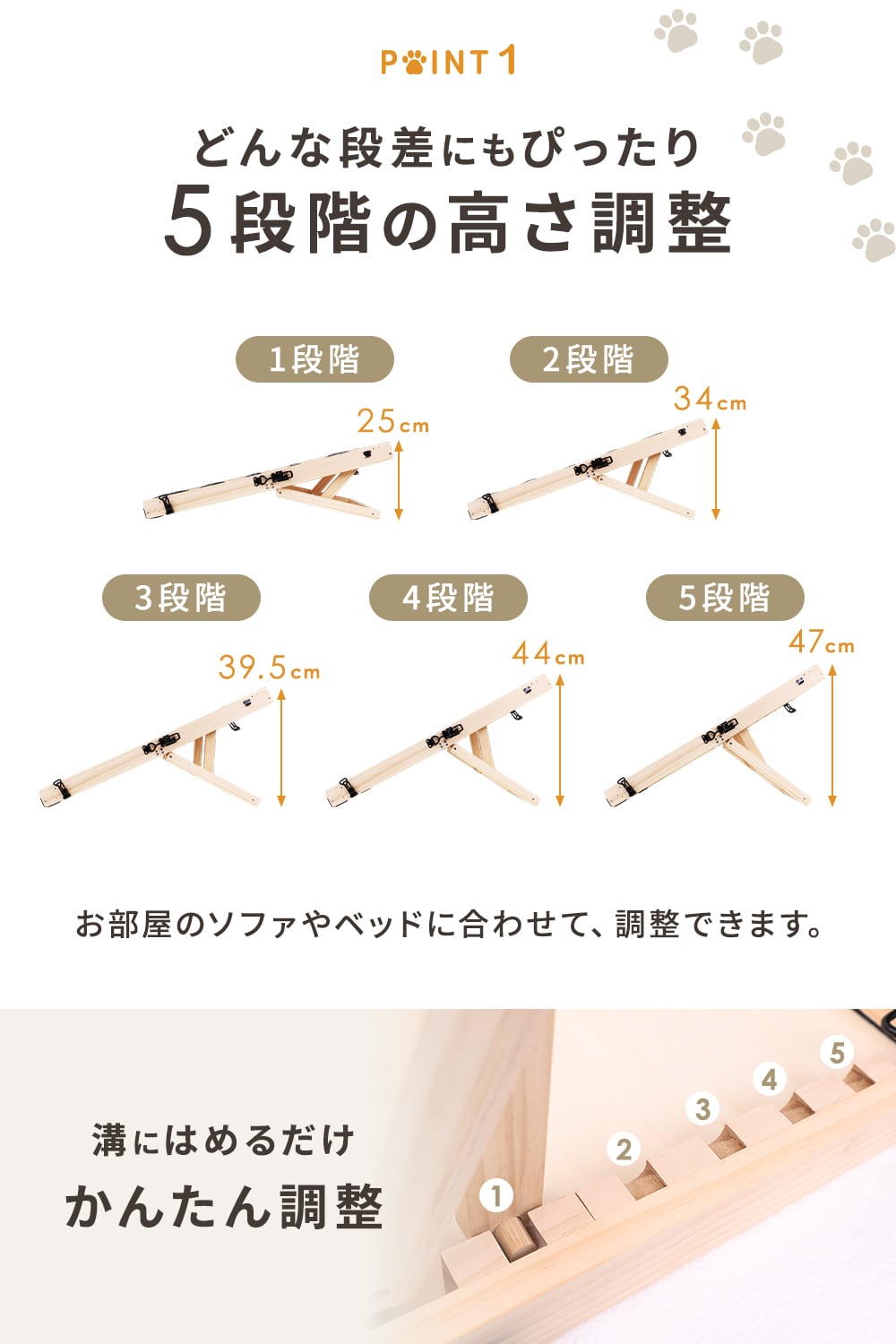 POINT 1

どんな段差にもぴったり
5段階の高さ調整

1段階

25cm

2段階

34cm

3段階

39.5cm

4段階

44cm

5段階

47cm

お部屋のソファやベッドに合わせて、調整できます。

溝にはめるだけ
かんたん調整

1
2
3
4
5