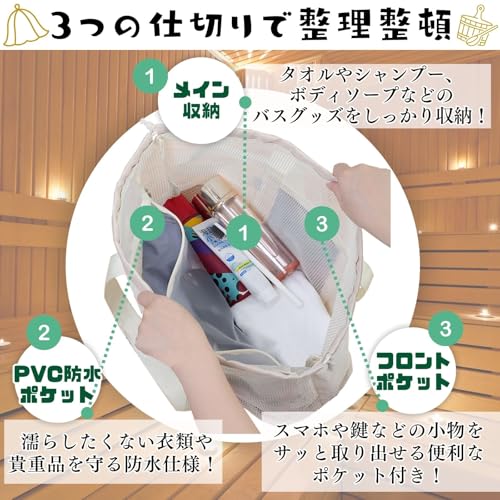 3つの仕切りで整理整頓

1
メイン収納
タオルやシャンプー、ボディソープなどのバスグッズをしっかり収納！

2

1

3

2
PVC防水ポケット

3
フロントポケット

濡らしたくない衣類や貴重品を守る防水仕様！

スマホや鍵などの小物をサッと取り出せる便利なポケット付き！