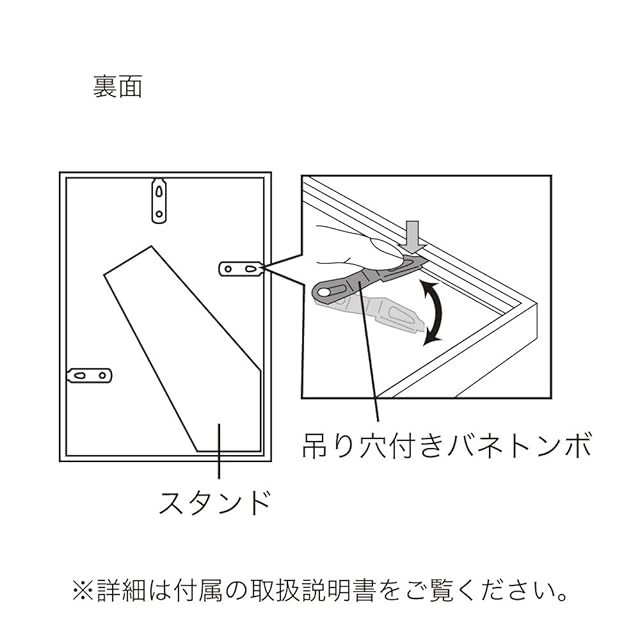 裏面

吊り穴付きバネトンボ

スタンド

※詳細は付属の取扱説明書をご覧ください。