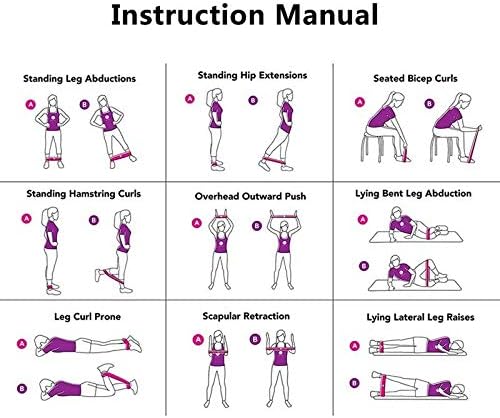 Instruction Manual

Standing Leg Abductions
A B

Standing Hip Extensions
A B

Seated Bicep Curls
A B

Standing Hamstring Curls
A B

Overhead Outward Push
A B

Lying Bent Leg Abduction
A
B

Leg Curl Prone
A
B

Scapular Retraction
A B

Lying Lateral Leg Raises
A
B