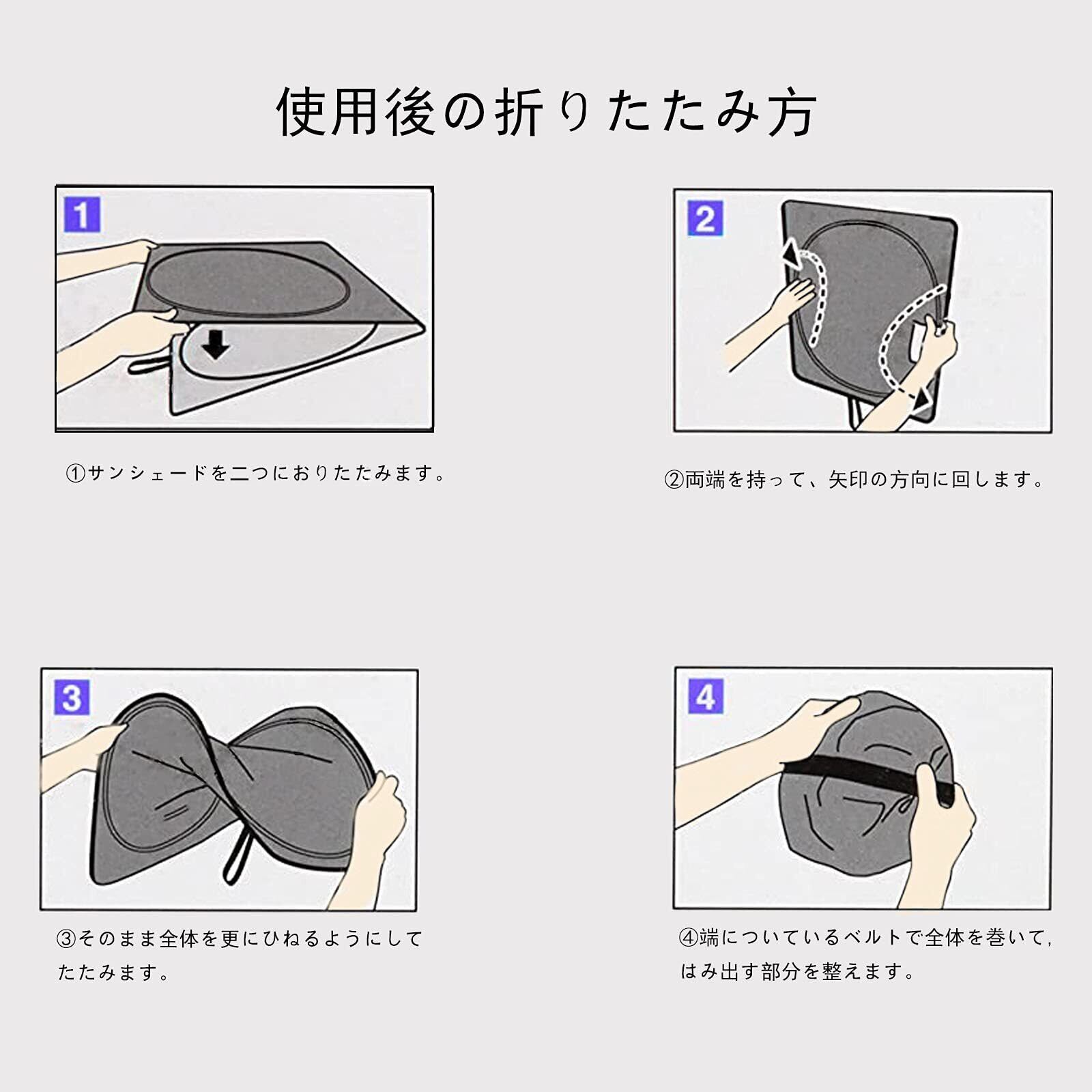 使用後の折りたたみ方

1

①サンシェードを二つにおりたたみます。

2

②両端を持って、矢印の方向に回します。

3

③そのまま全体を更にひねるようにしてたたみます。

4

④端についているベルトで全体を巻いて,はみ出す部分を整えます。