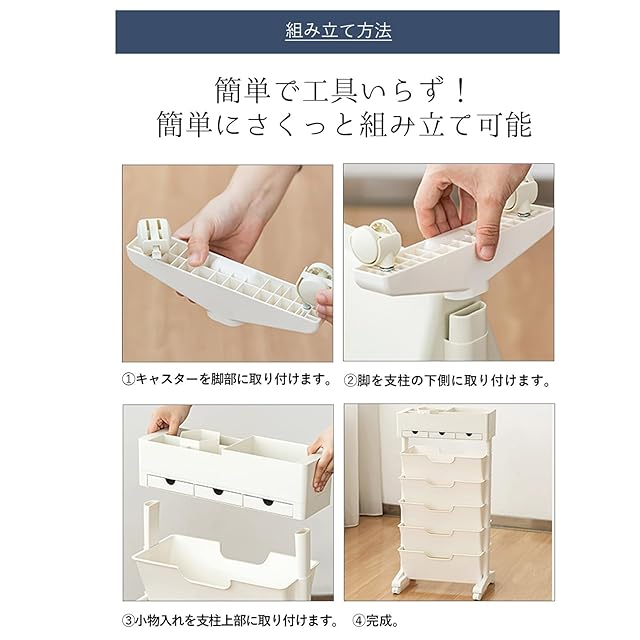 組み立て方法

簡単で工具いらず！
簡単にさくっと組み立て可能

①キャスターを脚部に取り付けます。

②脚を支柱の下側に取り付けます。

③小物入れを支柱上部に取り付けます。

④完成。