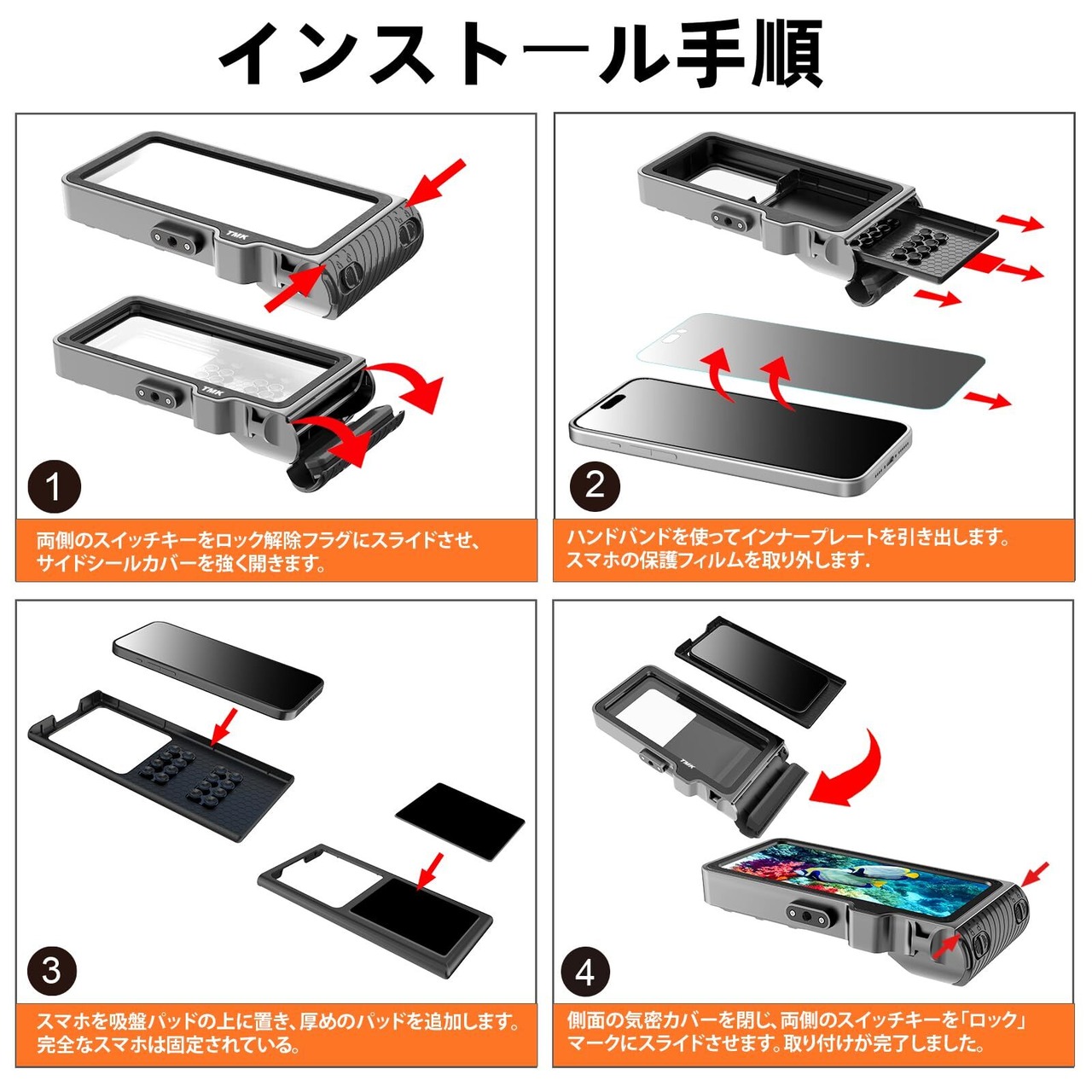 インストール手順

TMK

TMK

1

両側のスイッチキーをロック解除フラグにスライドさせ、サイドシールカバーを強く開きます。

2

ハンドバンドを使ってインナープレートを引き出します。スマホの保護フィルムを取り外します.

3

スマホを吸盤パッドの上に置き、厚めのパッドを追加します。完全なスマホは固定されている。

TMK

4

側面の気密カバーを閉じ、両側のスイッチキーを「ロック」マークにスライドさせます。取り付けが完了しました。