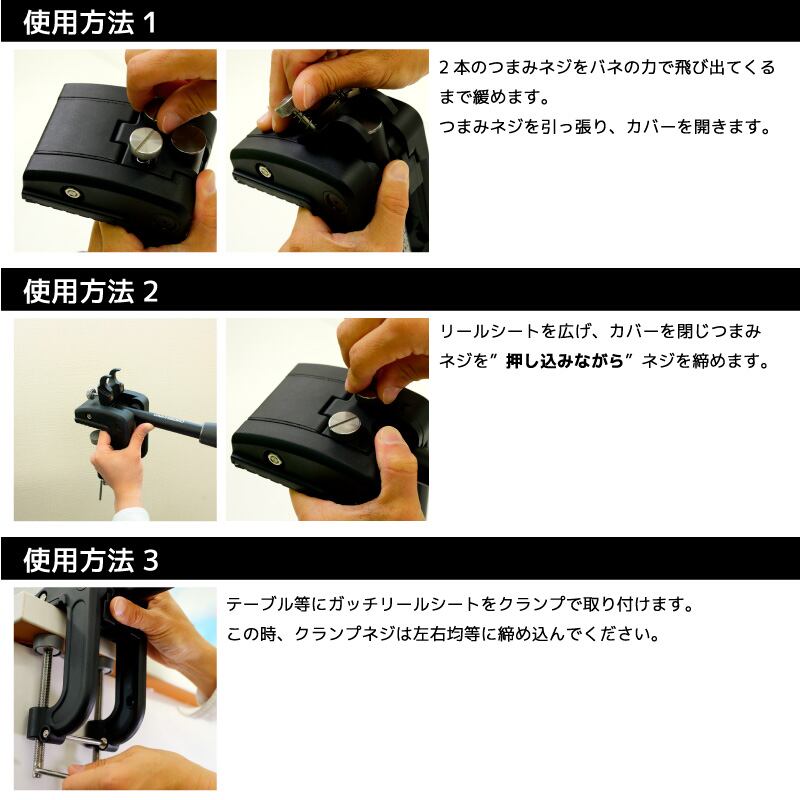 使用方法 1

2 本のつまみネジをバネの力で飛び出てくるまで緩めます。
つまみネジを引っ張り、カバーを開きます。

使用方法 2

リールシートを広げ、カバーを閉じつまみネジを” 押し込みながら” ネジを締めます。

使用方法 3

テーブル等にガッチリールシートをクランプで取り付けます。
この時、クランプネジは左右均等に締め込んでください。