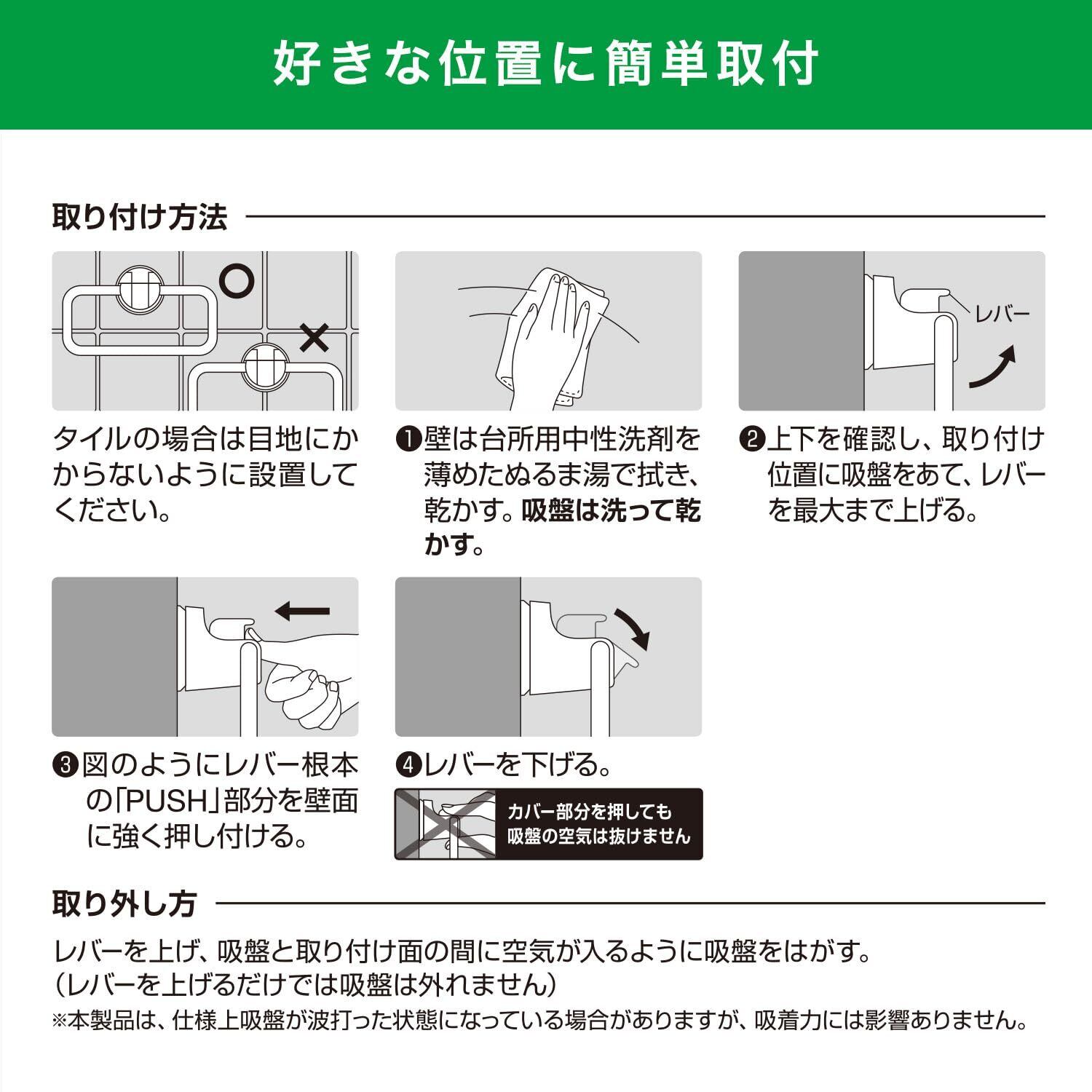 好きな位置に簡単取付

取り付け方法

○ ×

タイルの場合は目地にかからないように設置してください。

❶壁は台所用中性洗剤を薄めたぬるま湯で拭き、乾かす。吸盤は洗って乾かす。

レバー

❷上下を確認し、取り付け位置に吸盤をあて、レバーを最大まで上げる。

❸図のようにレバー根本の「PUSH」部分を壁面に強く押し付ける。

❹レバーを下げる。

カバー部分を押しても吸盤の空気は抜けません

取り外し方

レバーを上げ、吸盤と取り付け面の間に空気が入るように吸盤をはがす。
（レバーを上げるだけでは吸盤は外れません）
※本製品は、仕様上吸盤が波打った状態になっている場合がありますが、吸着力には影響ありません。