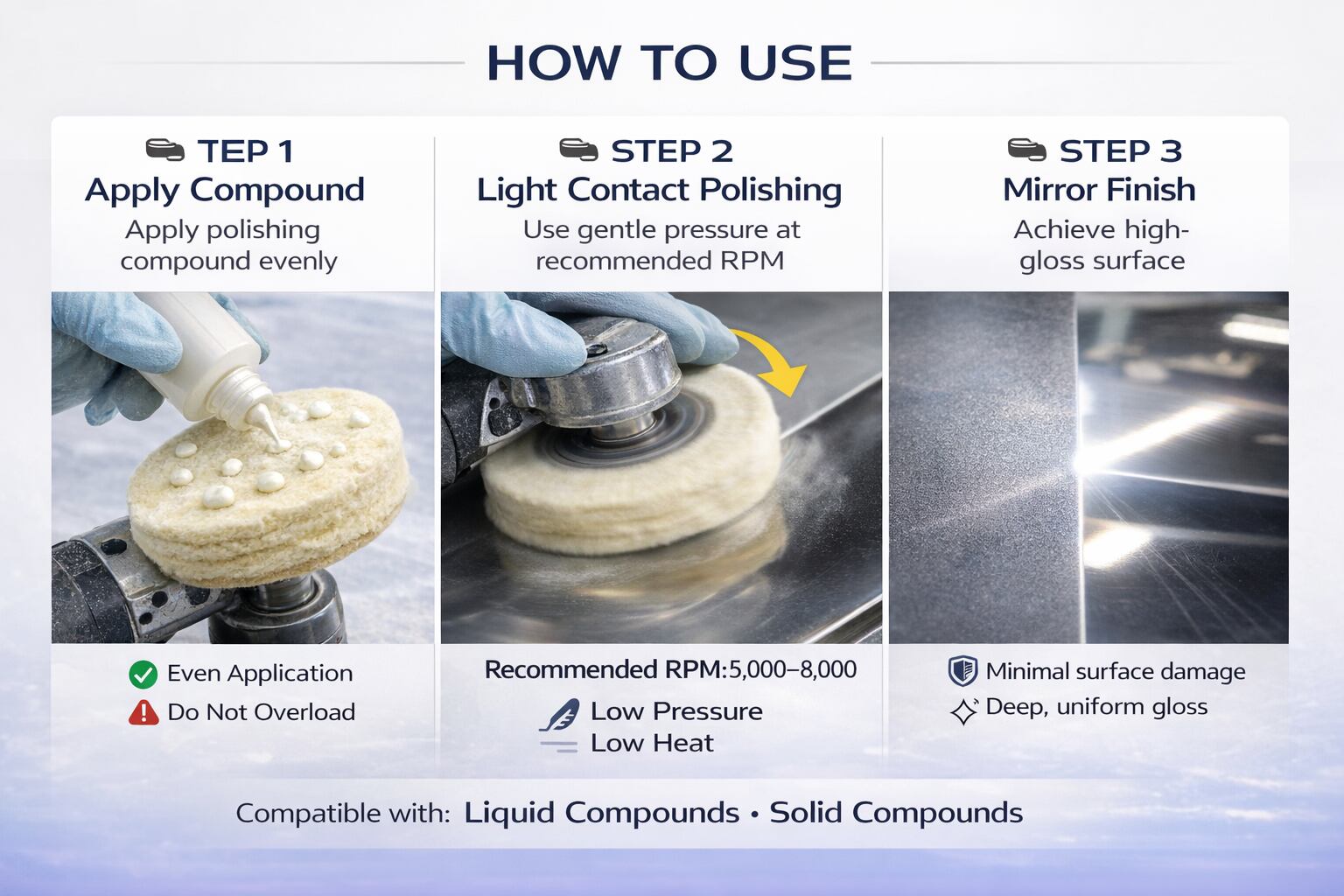 HOW TO USE

TEP 1
Apply Compound
Apply polishing compound evenly

Even Application
Do Not Overload

STEP 2
Light Contact Polishing
Use gentle pressure at recommended RPM

Recommended RPM:5,000–8,000
Low Pressure
Low Heat

STEP 3
Mirror Finish
Achieve high-gloss surface

Minimal surface damage
Deep, uniform gloss

Compatible with: Liquid Compounds • Solid Compounds