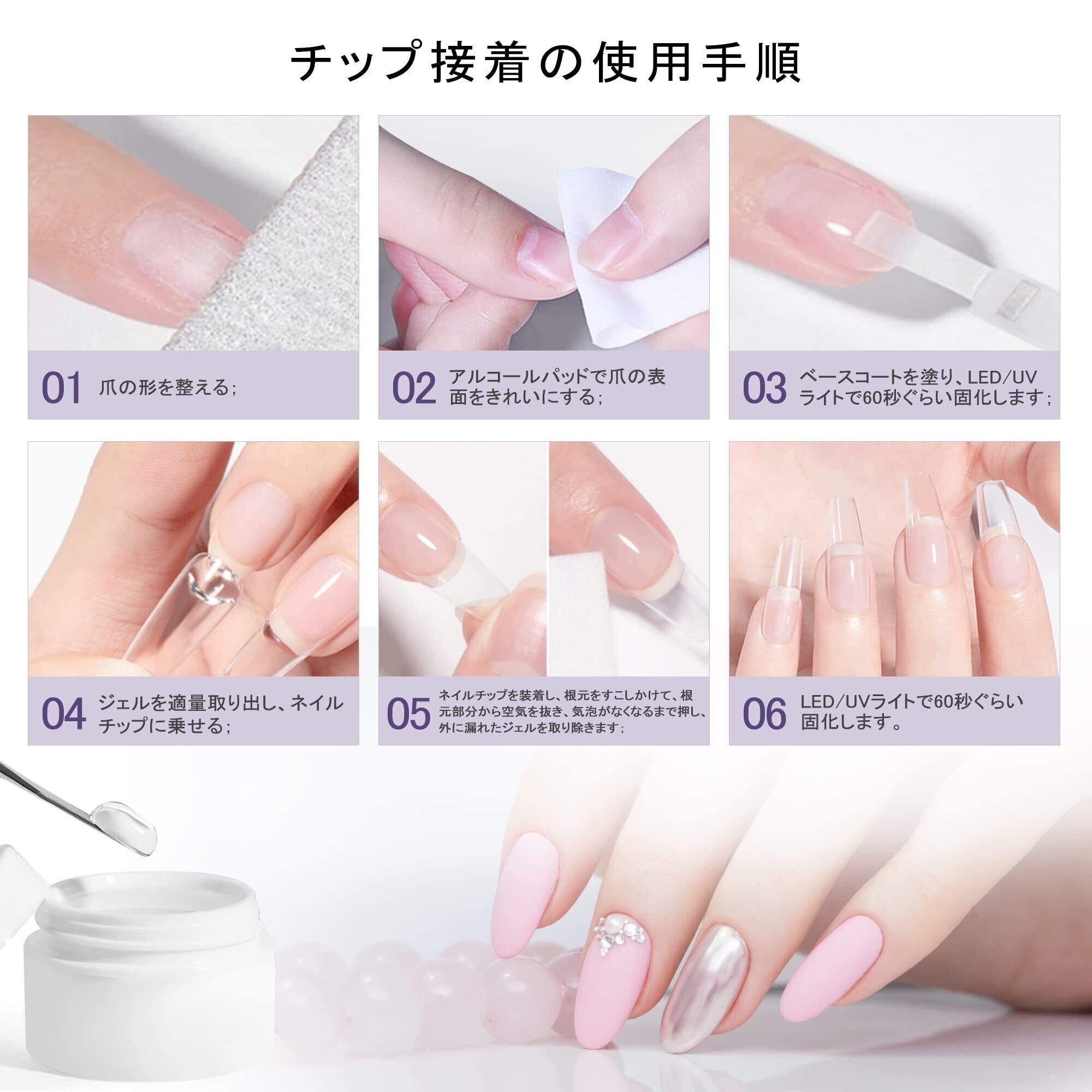 チップ接着の使用手順

01 爪の形を整える；

02 アルコールパッドで爪の表面をきれいにする；

03 ベースコートを塗り、LED/UVライトで60秒ぐらい固化します；

04 ジェルを適量取り出し、ネイルチップに乗せる；

05 ネイルチップを装着し、根元をすこしかけて、根元部分から空気を抜き、気泡がなくなるまで押し、外に漏れたジェルを取り除きます；

06 LED/UVライトで60秒ぐらい固化します。