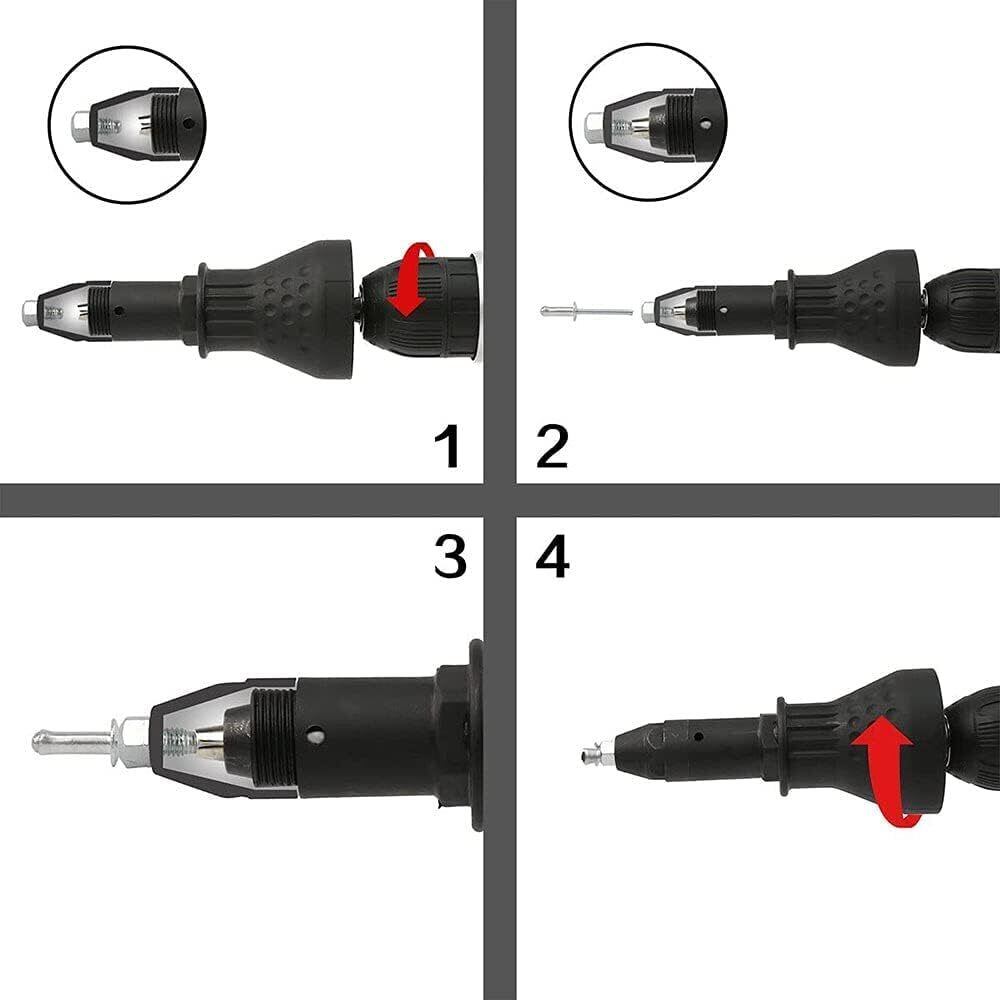 1 2

3 4