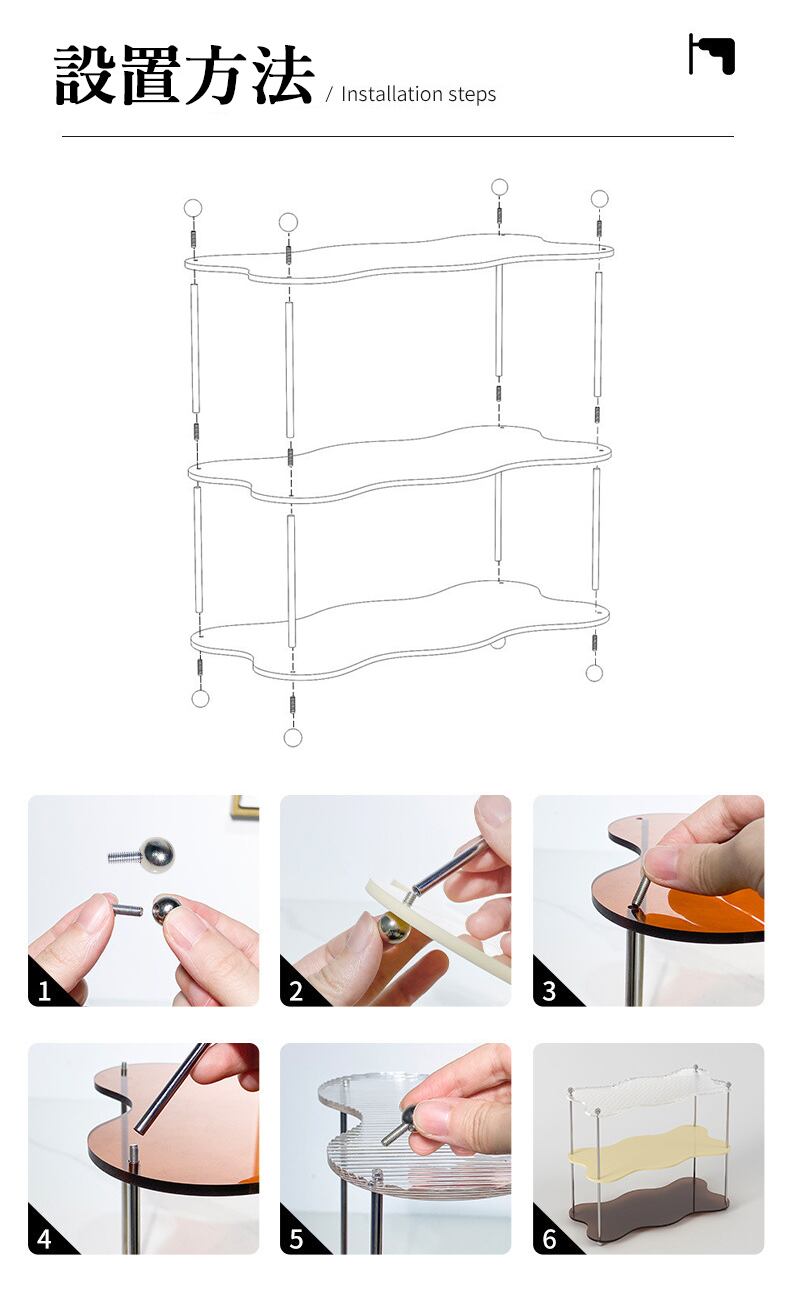 設置方法 / Installation steps

1

2

3

4

5

6