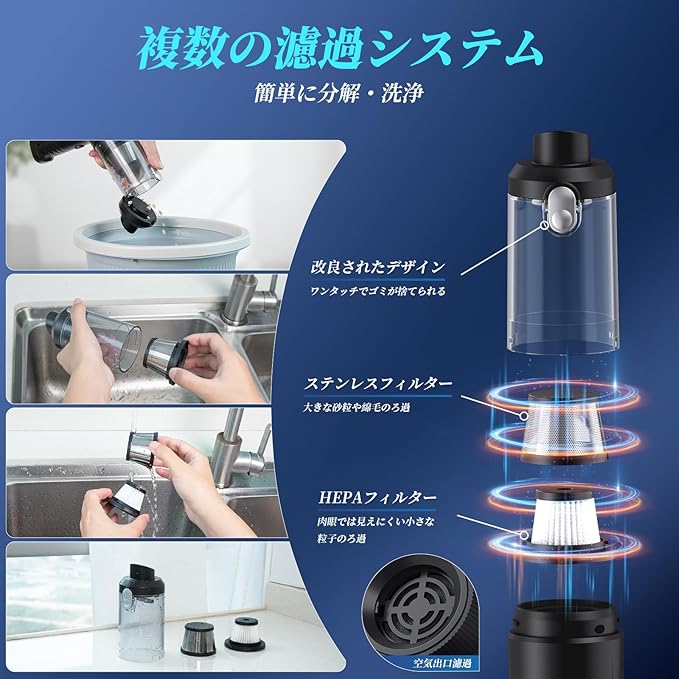 複数の濾過システム

簡単に分解・洗浄

改良されたデザイン

ワンタッチでゴミが捨てられる

ステンレスフィルター

大きな砂粒や綿毛のろ過

HEPAフィルター

肉眼では見えにくい小さな粒子のろ過

空気出口濾過