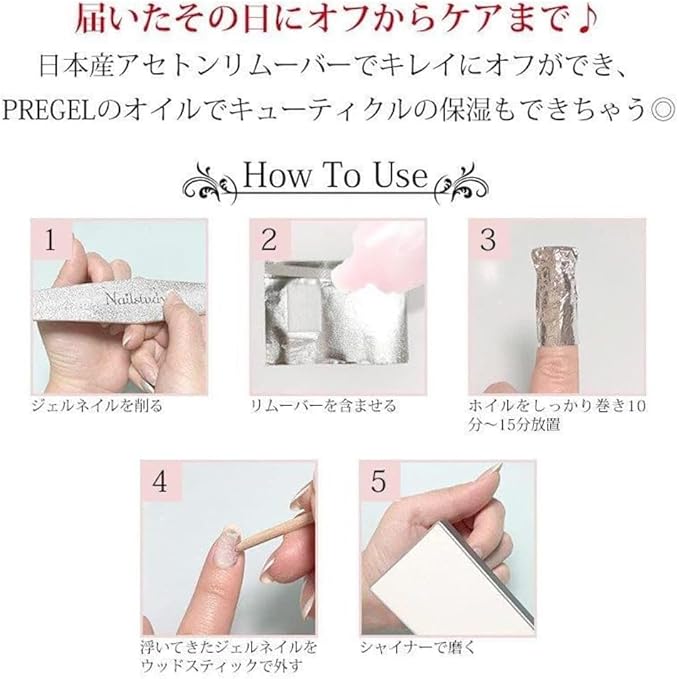 届いたその日にオフからケアまで♪
日本産アセトンリムーバーでキレイにオフができ、
PREGELのオイルでキューティクルの保湿もできちゃう◎

How To Use

1
Nailstudy
ジェルネイルを削る

2
リムーバーを含ませる

3
ホイルをしっかり巻き10分〜15分放置

4
浮いてきたジェルネイルをウッドスティックで外す

5
シャイナーで磨く