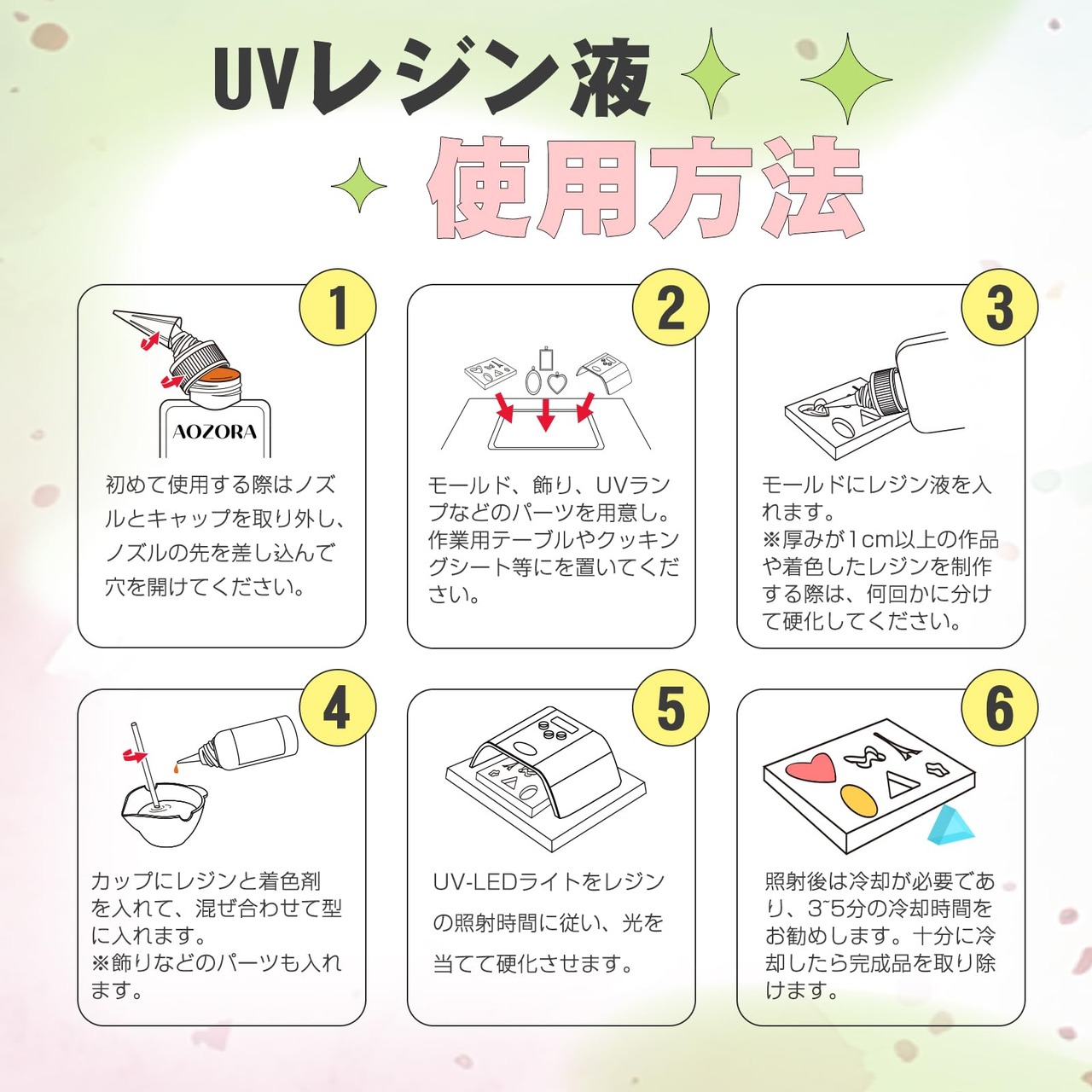 UVレジン液

使用方法

1

AOZORA

初めて使用する際はノズルとキャップを取り外し、ノズルの先を差し込んで穴を開けてください。

2

モールド、飾り、UVランプなどのパーツを用意し。作業用テーブルやクッキングシート等にを置いてください。

3

モールドにレジン液を入れます。
※厚みが1cm以上の作品や着色したレジンを制作する際は、何回かに分けて硬化してください。

4

カップにレジンと着色剤を入れて、混ぜ合わせて型に入れます。
※飾りなどのパーツも入れます。

5

UV-LEDライトをレジンの照射時間に従い、光を当てて硬化させます。

6

照射後は冷却が必要であり、3~5分の冷却時間をお勧めします。十分に冷却したら完成品を取り除けます。