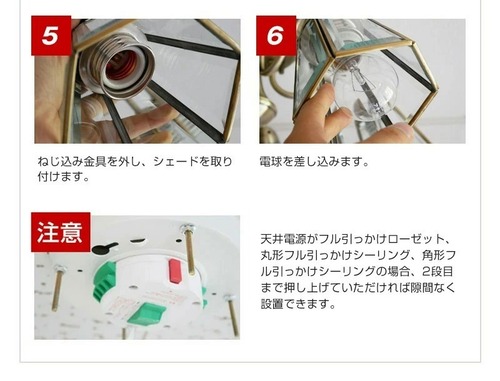 5

ねじ込み金具を外し、シェードを取り付けます。

6

電球を差し込みます。

注意

天井電源がフル引っかけローゼット、丸形フル引っかけシーリング、角形フル引っかけシーリングの場合、2段目まで押し上げていただければ隙間なく設置できます。