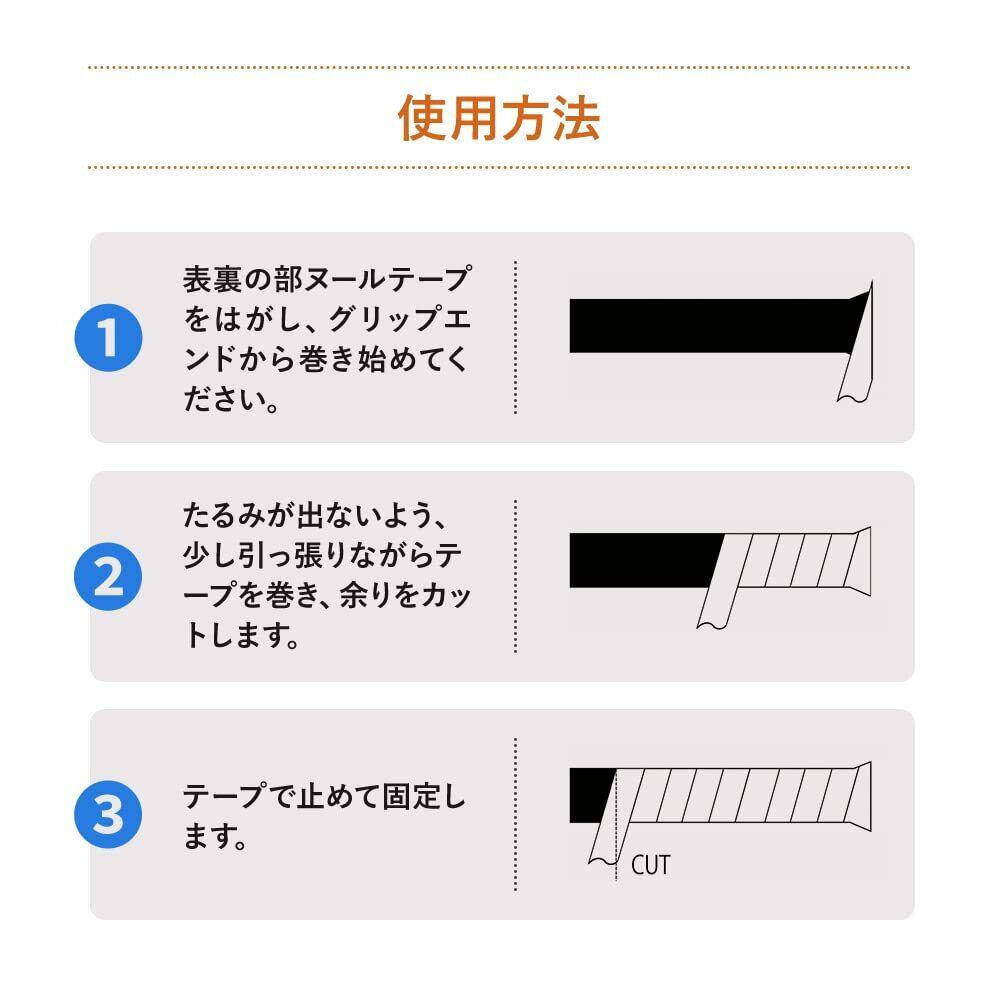 使用方法

1
表裏の部ヌールテープをはがし、グリップエンドから巻き始めてください。

2
たるみが出ないよう、少し引っ張りながらテープを巻き、余りをカットします。

3
テープで止めて固定します。

CUT