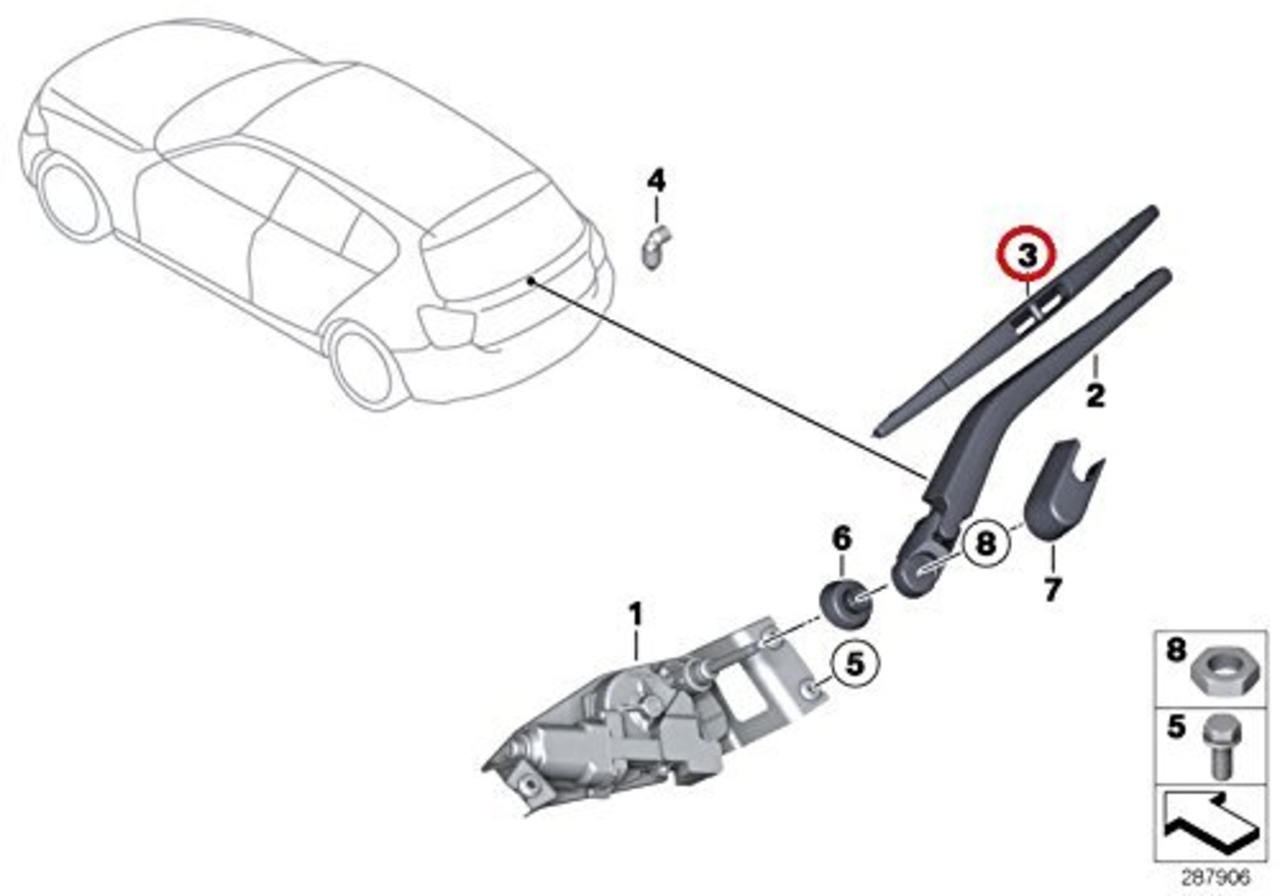 4
3
2
6
8
7
1
5
8
5
287906