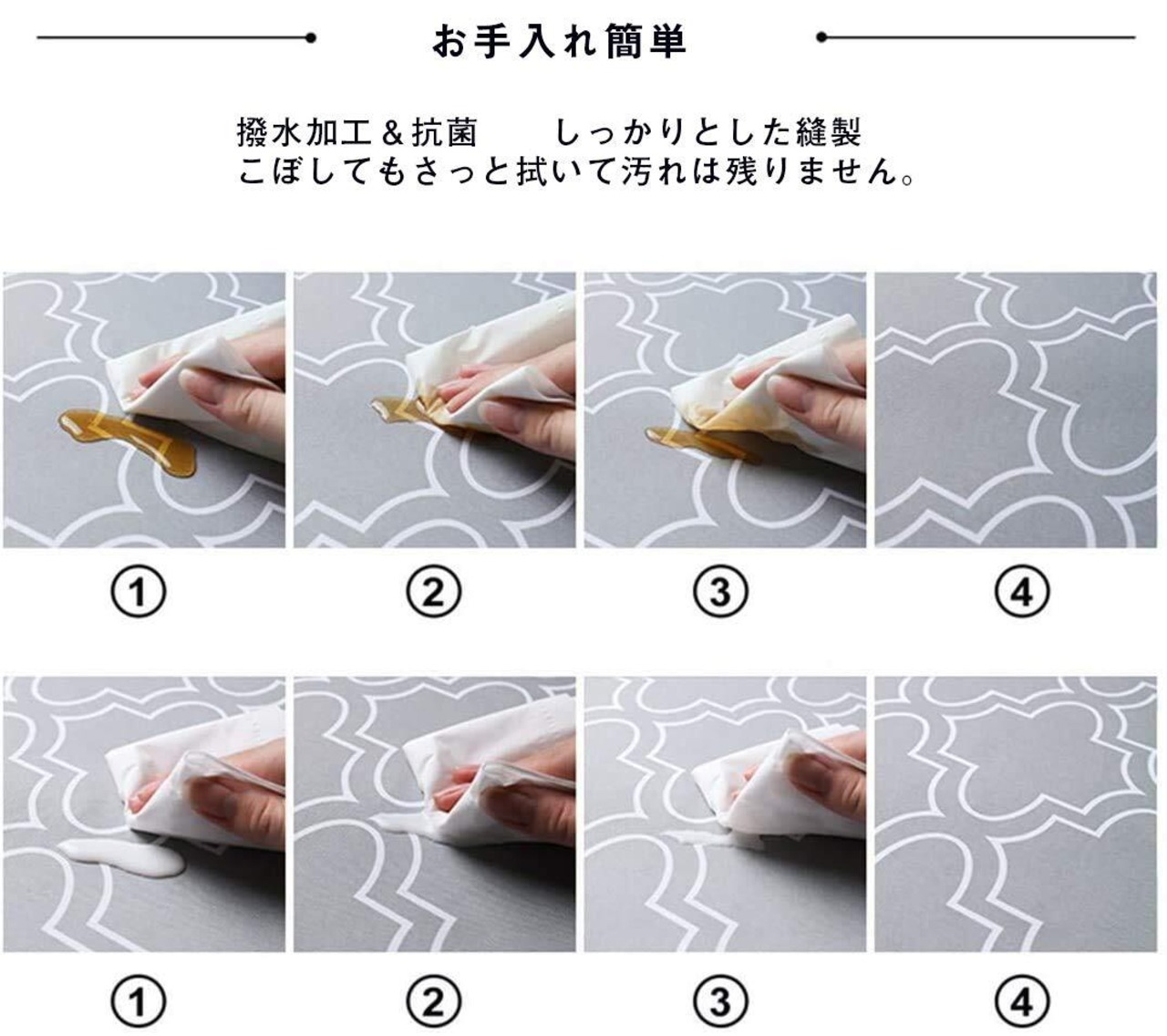 お手入れ簡単

撥水加工＆抗菌　　しっかりとした縫製
こぼしてもさっと拭いて汚れは残りません。

①
②
③
④

①
②
③
④