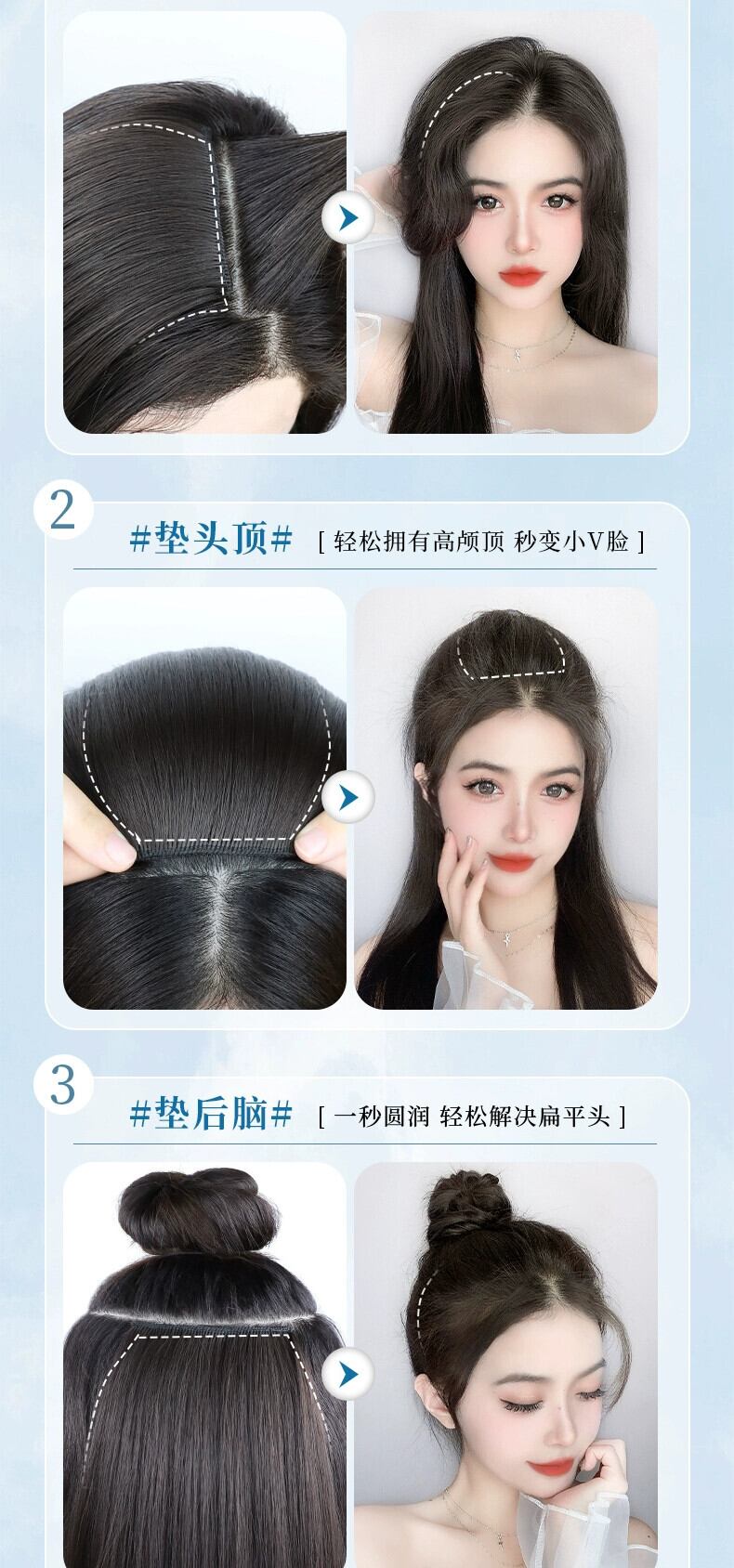 2

#垫头顶# [ 轻松拥有高颅顶 秒变小V脸 ]

3

#垫后脑# [ 一秒圆润 轻松解决扁平头 ]