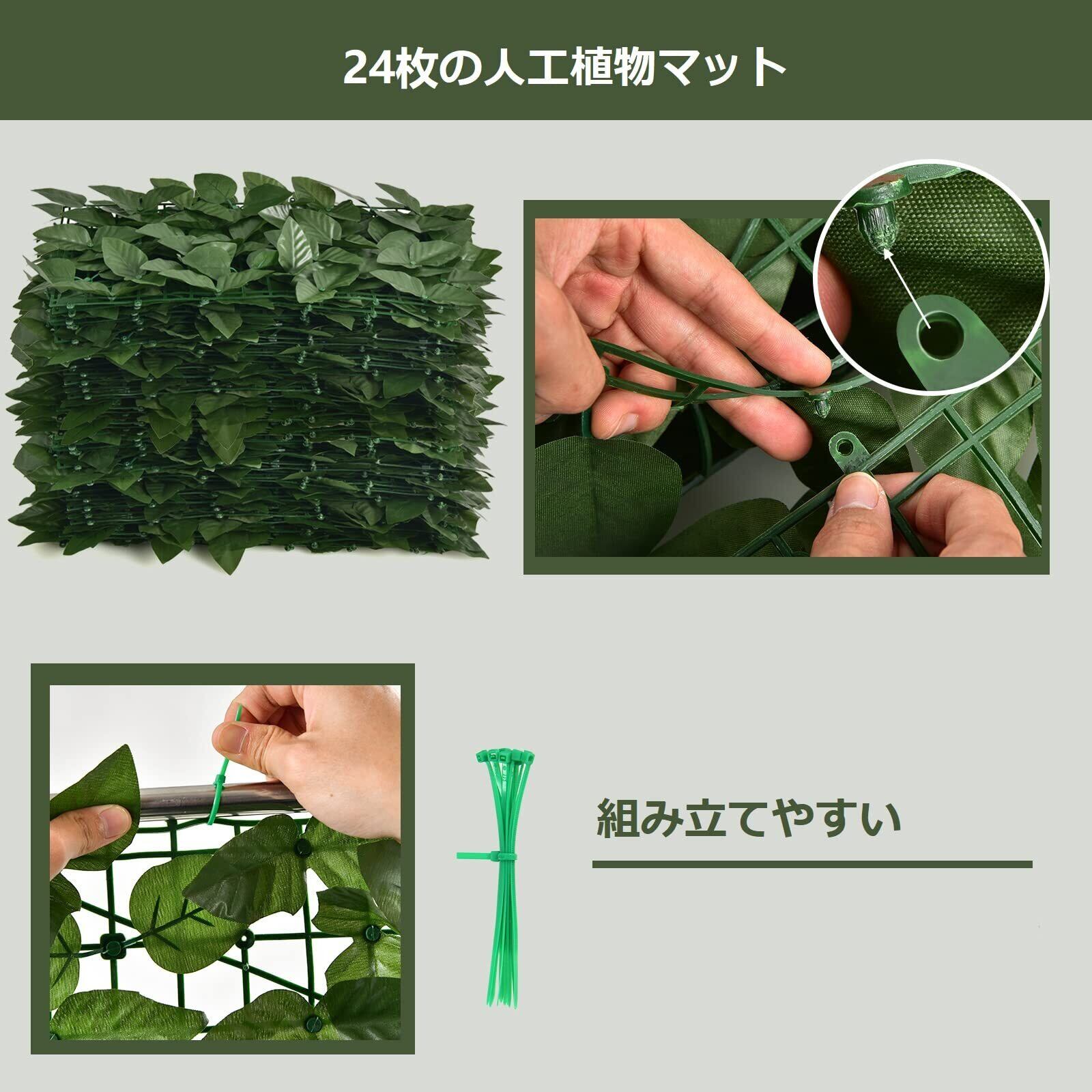 24枚の人工植物マット

組み立てやすい