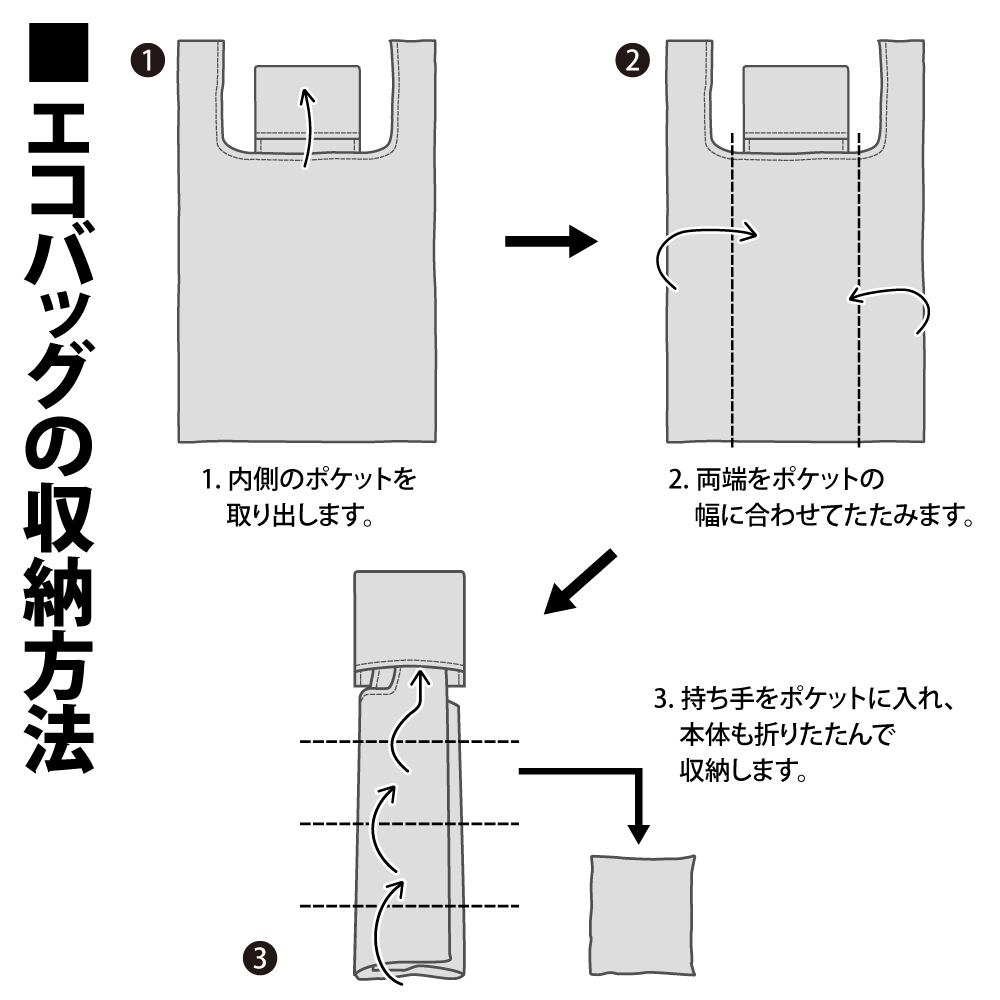 ■エコバッグの収納方法

❶

1. 内側のポケットを取り出します。

❷

2. 両端をポケットの幅に合わせてたたみます。

❸

3. 持ち手をポケットに入れ、本体も折りたたんで収納します。