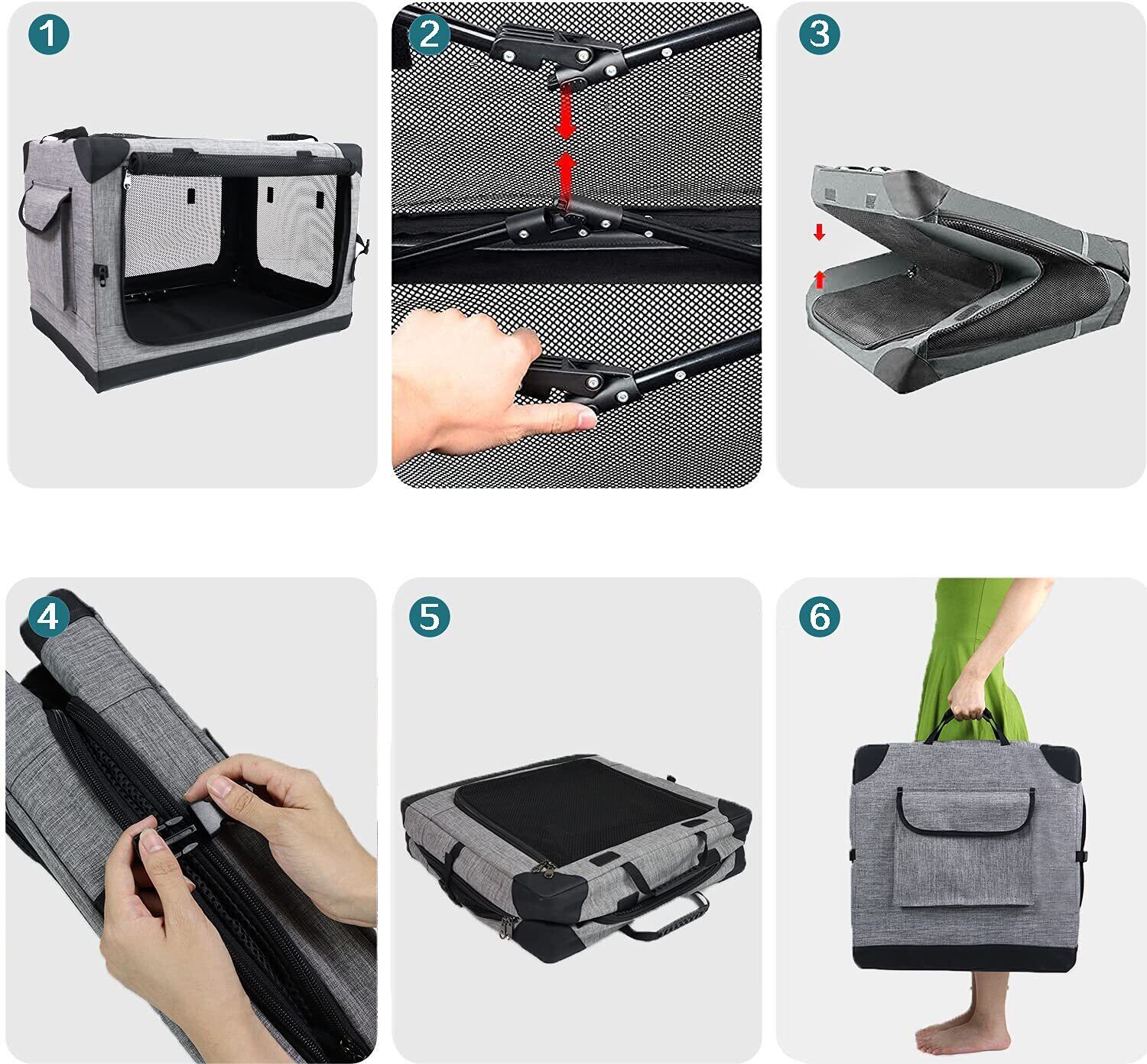 1

2

3

4

5

6