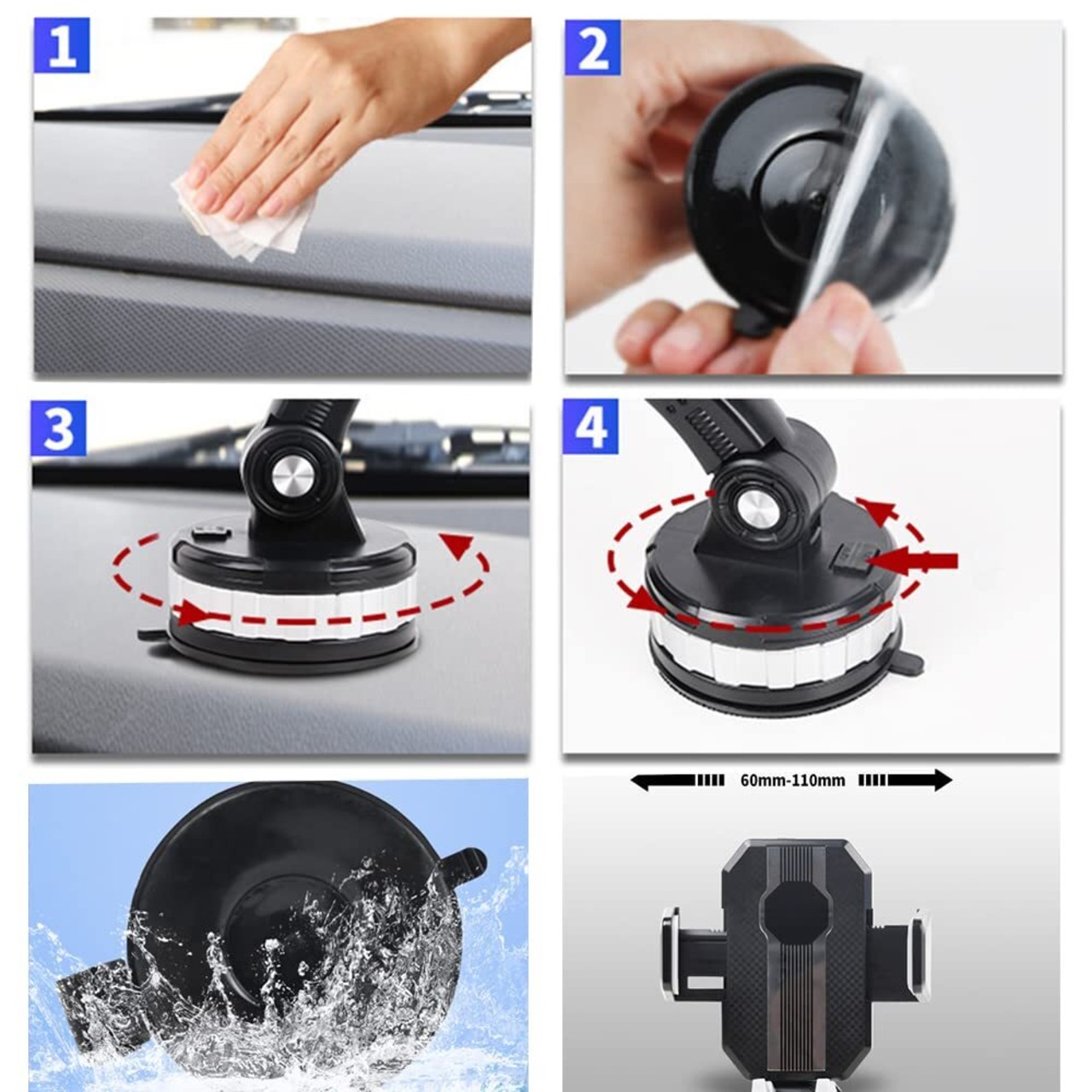 1

2

3

4

60mm-110mm