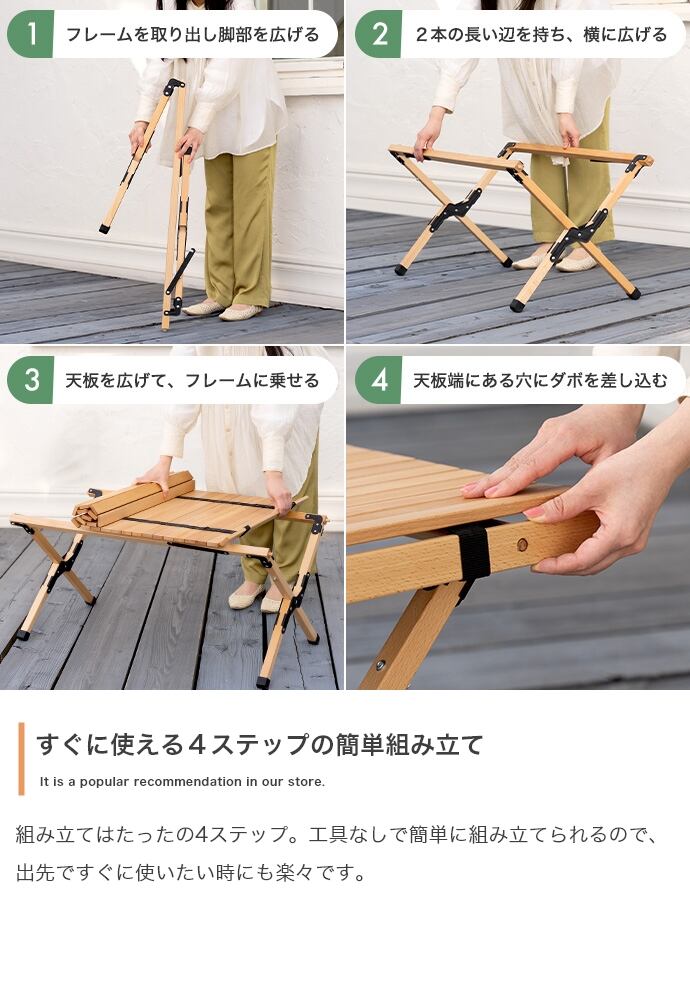 1 フレームを取り出し脚部を広げる

2 2本の長い辺を持ち、横に広げる

3 天板を広げて、フレームに乗せる

4 天板端にある穴にダボを差し込む

すぐに使える4ステップの簡単組み立て

It is a popular recommendation in our store.

組み立てはたったの4ステップ。工具なしで簡単に組み立てられるので、出先ですぐに使いたい時にも楽々です。