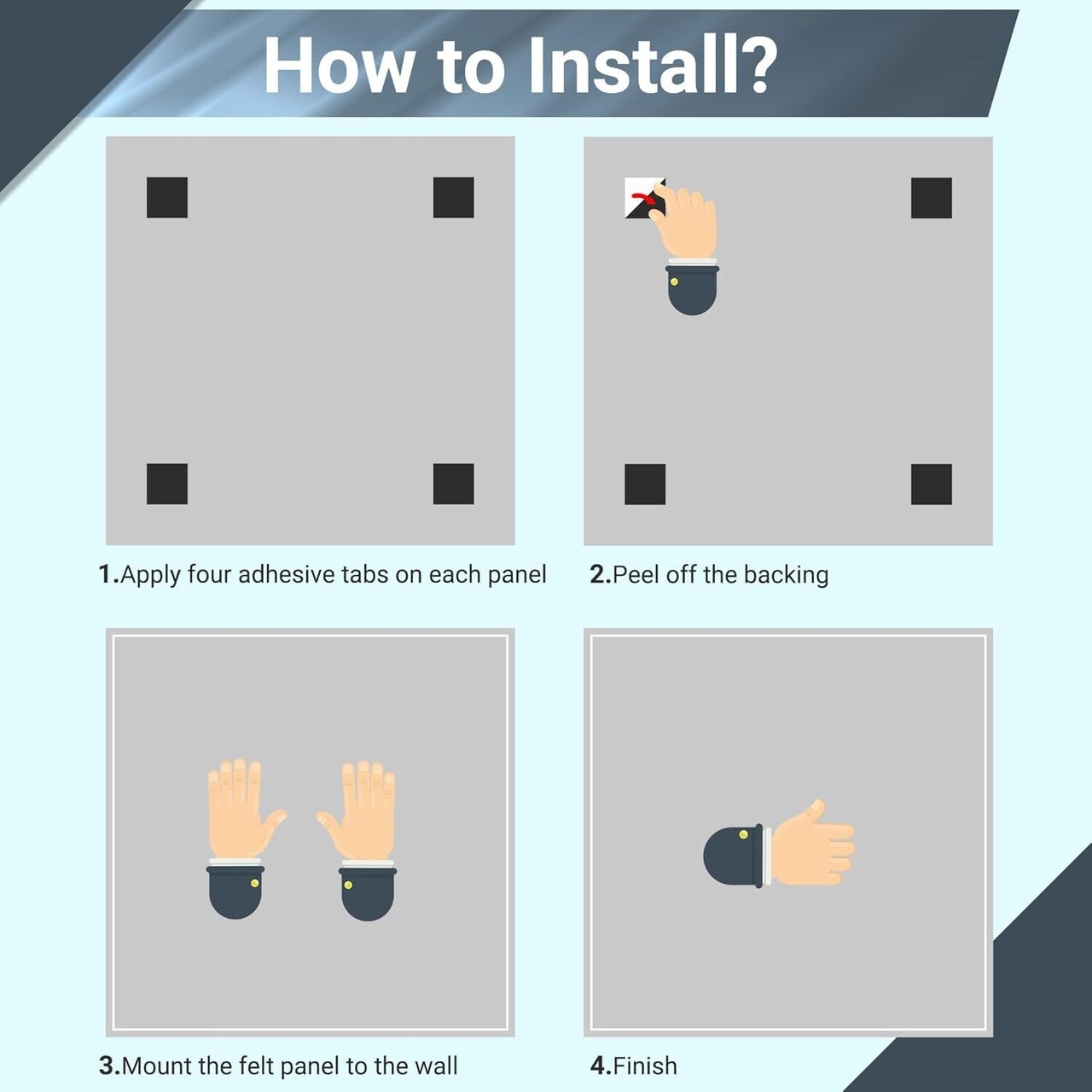 How to Install?

1.Apply four adhesive tabs on each panel

2.Peel off the backing

3.Mount the felt panel to the wall

4.Finish